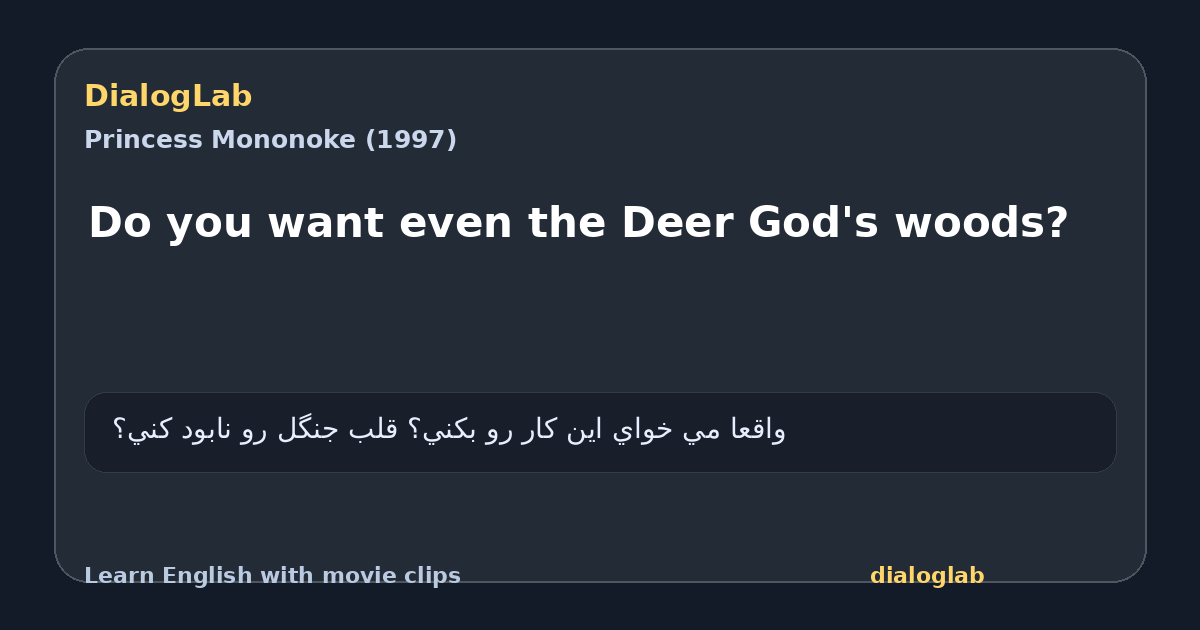 DialogLab
Princess Mononoke (1997)

Do you want even the Deer God's woods?

واقعا مي خواي اين كار رو بكني؟ قلب جنگل رو نابود كني؟

Learn English with movie clips
dialoglab