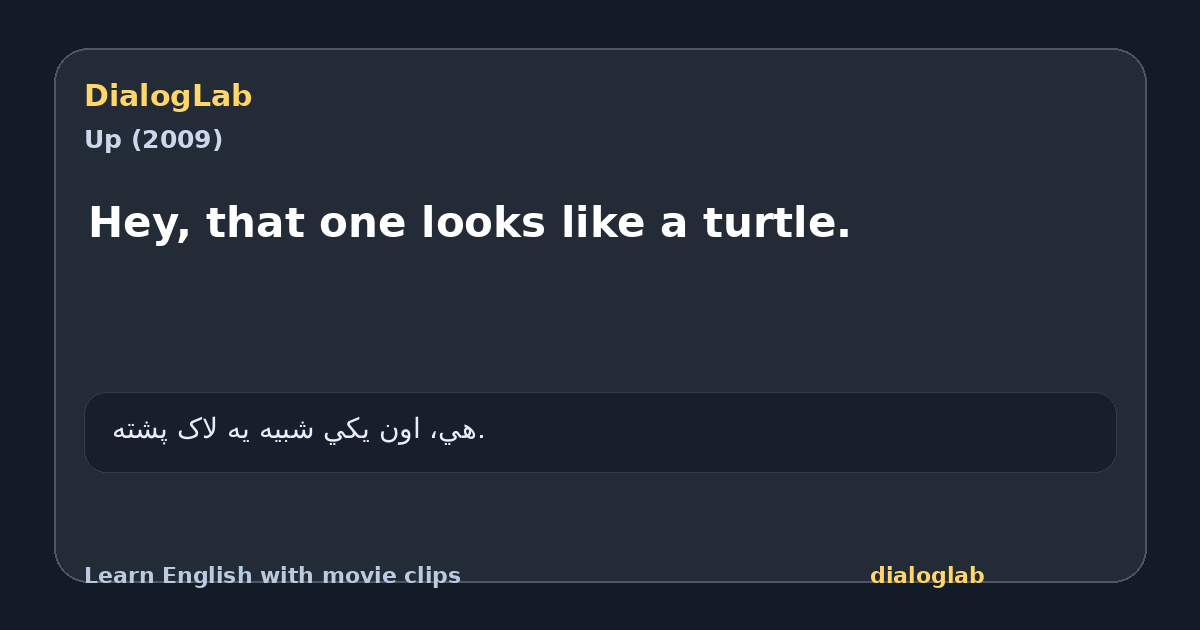 DialogLab
Up (2009)

Hey, that one looks like a turtle.

هي، اون يکي شبيه يه لاک پشته.

Learn English with movie clips

dialoglab