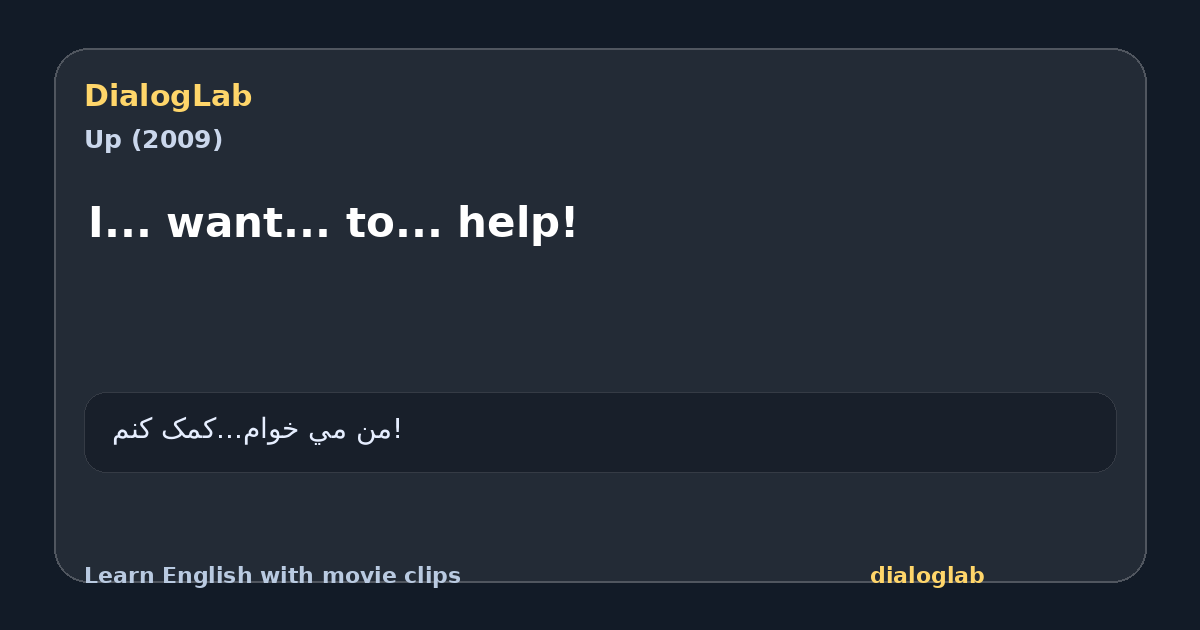 DialogLab
Up (2009)

I... want... to... help!

من مي خوام...کمک کنم!

Learn English with movie clips
dialoglab