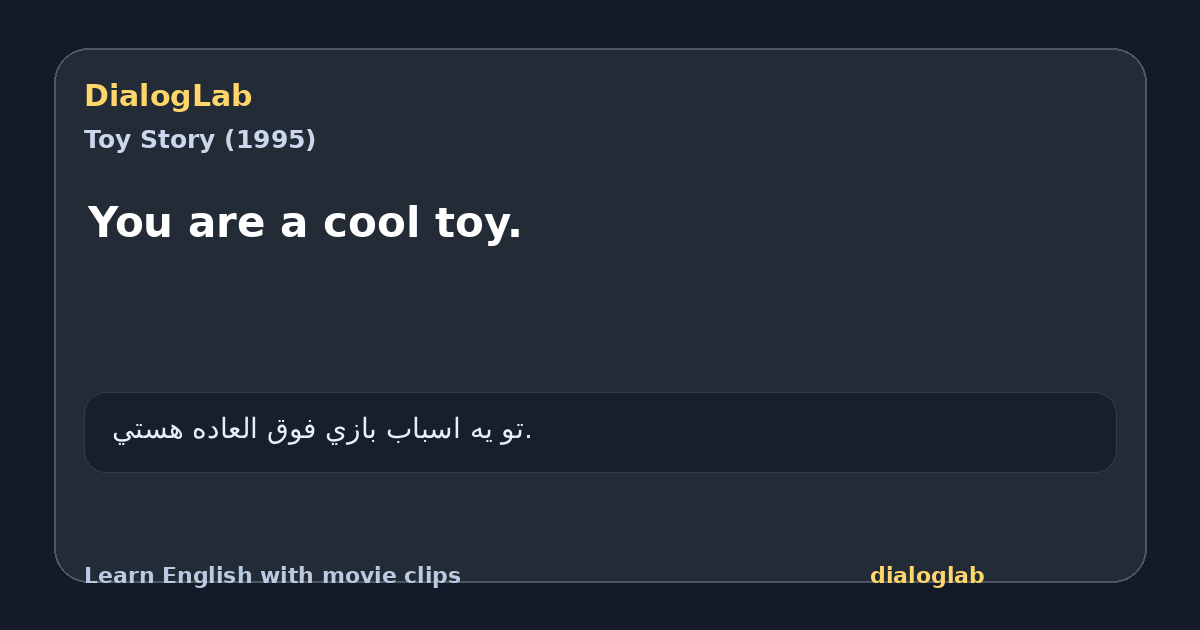 DialogLab

Toy Story (1995)

You are a cool toy.

تو يه اسباب بازي فوق العاده هستي.

Learn English with movie clips

dialoglab