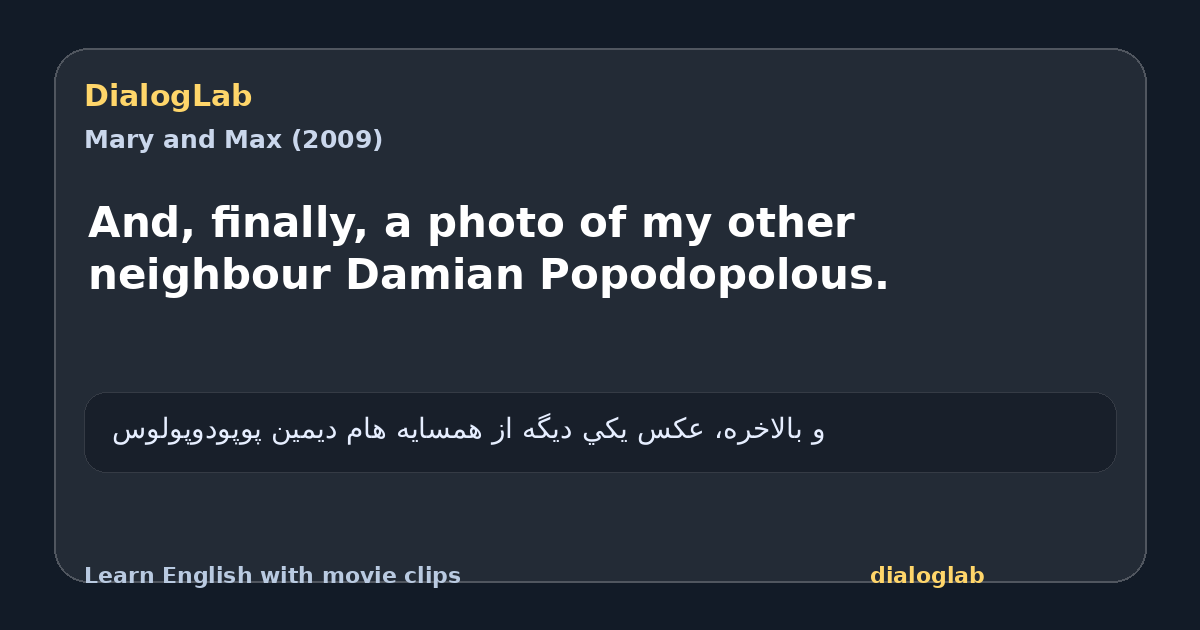 DialogLab
Mary and Max (2009)

And, finally, a photo of my other neighbour Damian Popodopolous.

و بالاخره، عکس يکي ديگه از همسايه هام ديمين پوپودوپولوس

Learn English with movie clips
dialoglab