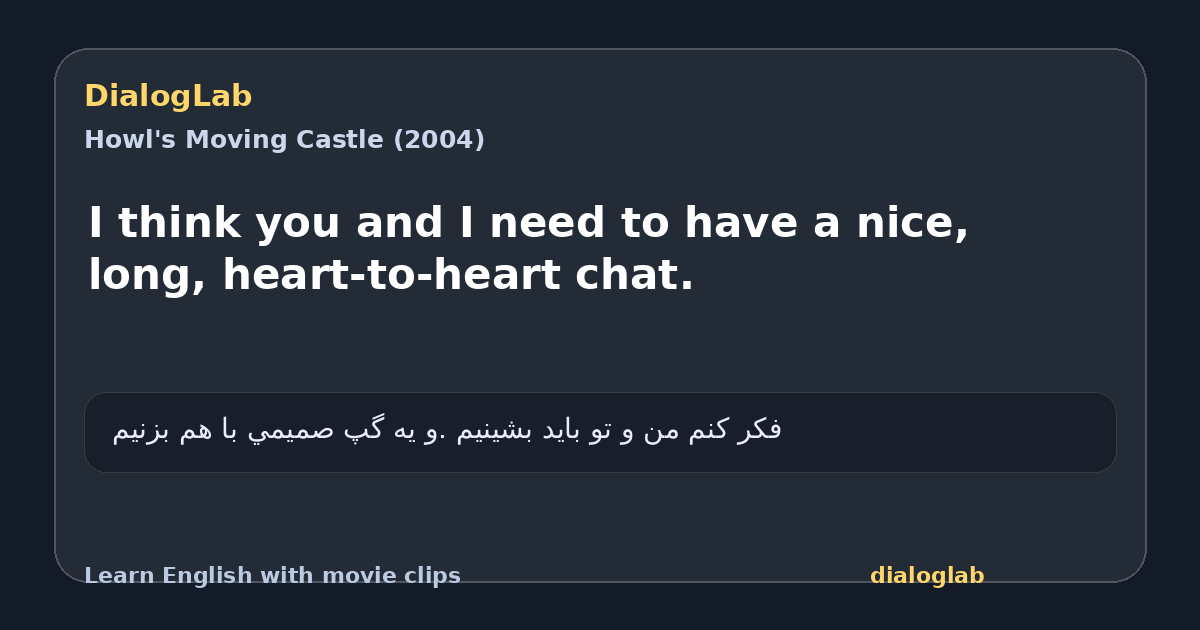 DialogLab
Howl's Moving Castle (2004)

I think you and I need to have a nice, long, heart-to-heart chat.

فکر کنم من و تو باید بشینیم .و یه گپ صمیمي با هم بزنیم

Learn English with movie clips
dialoglab