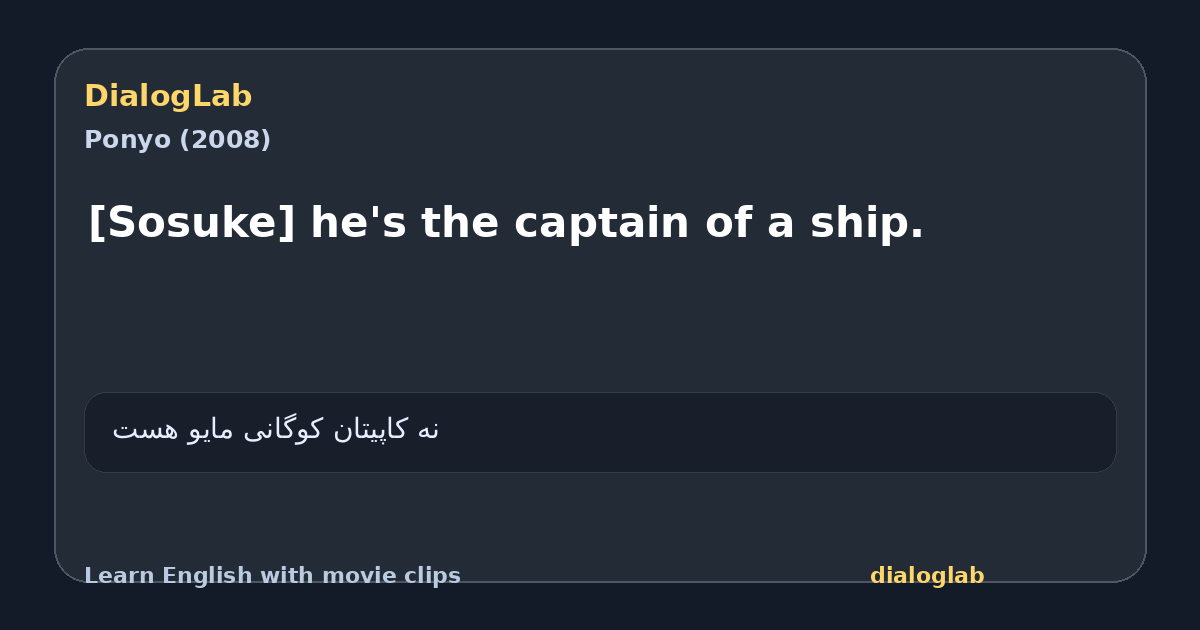 DialogLab
Ponyo (2008)

[Sosuke] he's the captain of a ship.

نه کاپیتان کوگانی مایو هست

Learn English with movie clips
dialoglab