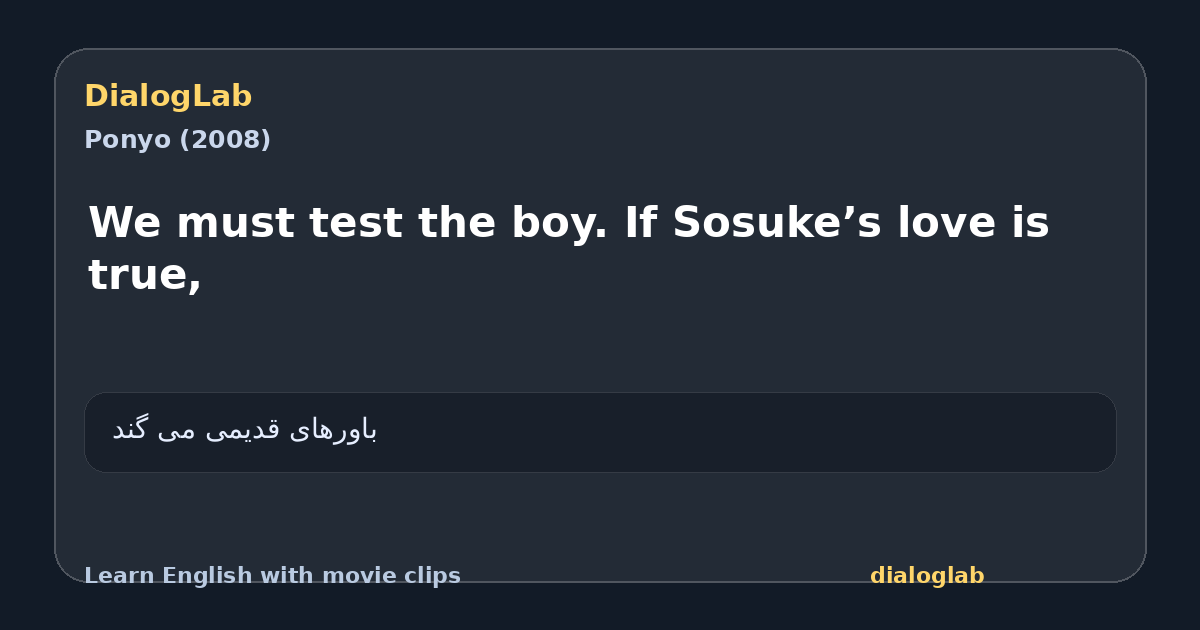 DialogLab
Ponyo (2008)

We must test the boy. If Sosuke’s love is true,

باورهای قدیمی می گند

Learn English with movie clips
dialoglab