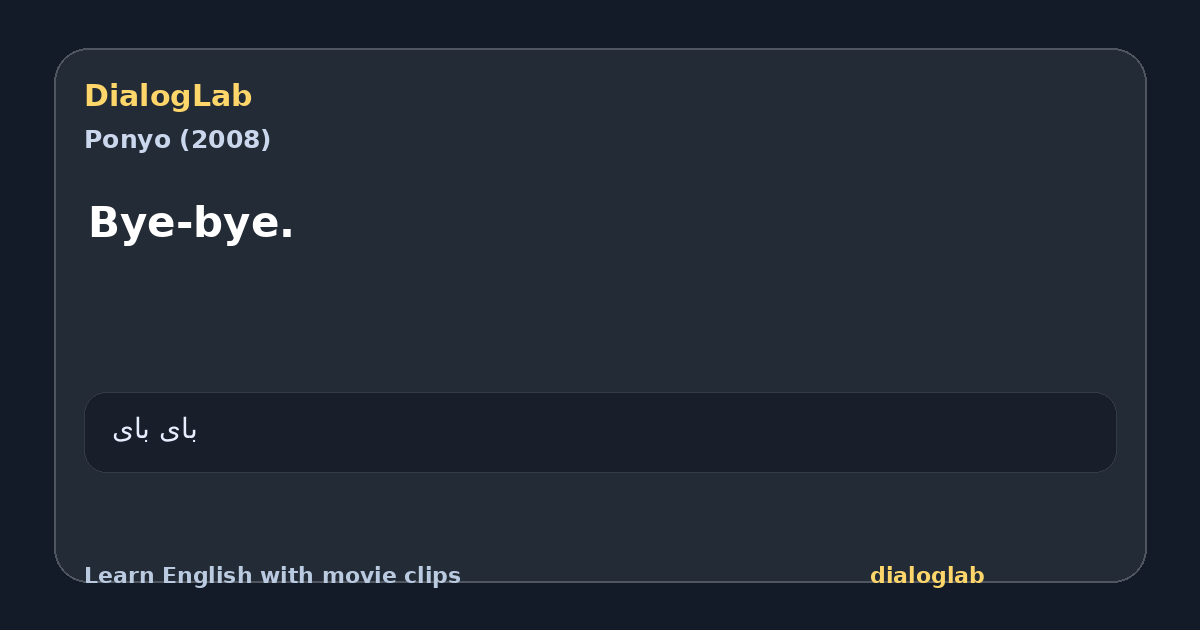 DialogLab
Ponyo (2008)

Bye-bye.

بای بای

Learn English with movie clips
dialoglab