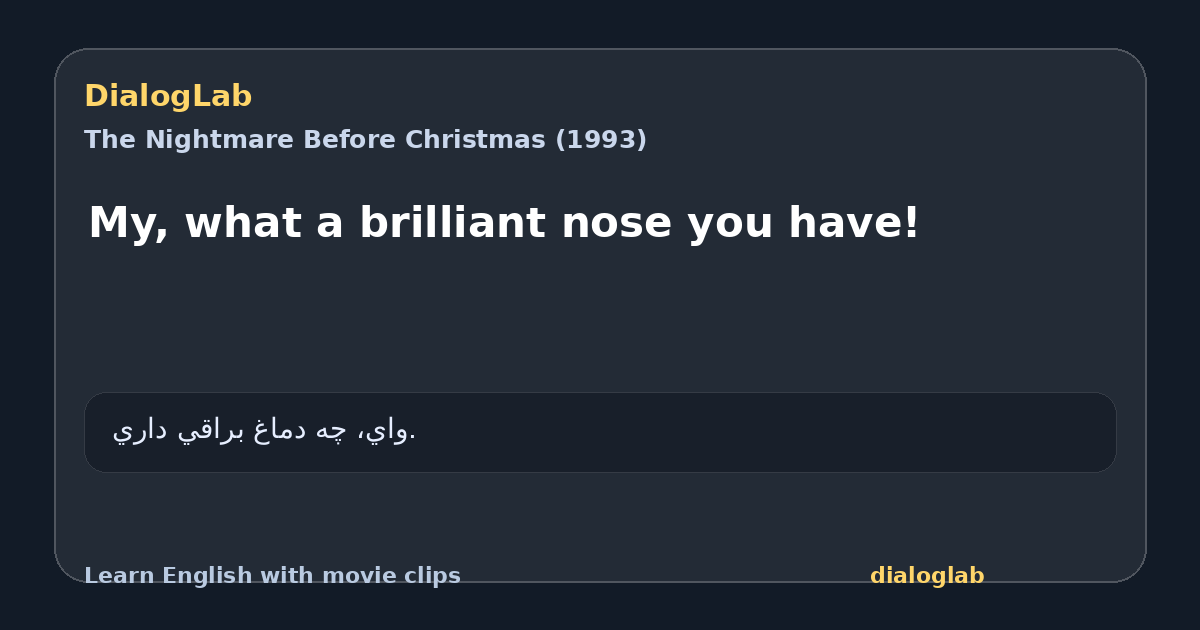 DialogLab
The Nightmare Before Christmas (1993)

My, what a brilliant nose you have!

واي، چه دماغ براقي داري.

Learn English with movie clips
dialoglab