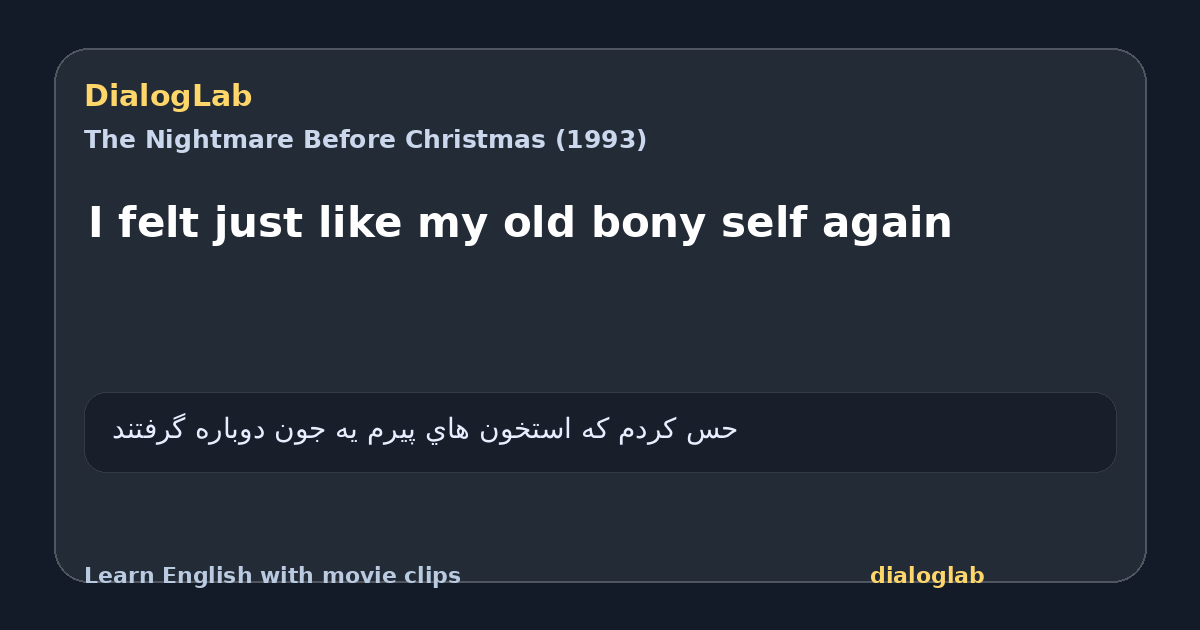 DialogLab
The Nightmare Before Christmas (1993)

I felt just like my old bony self again

حس کردم که استخون هاي پيرم يه جون دوباره گرفتند

Learn English with movie clips
dialoglab