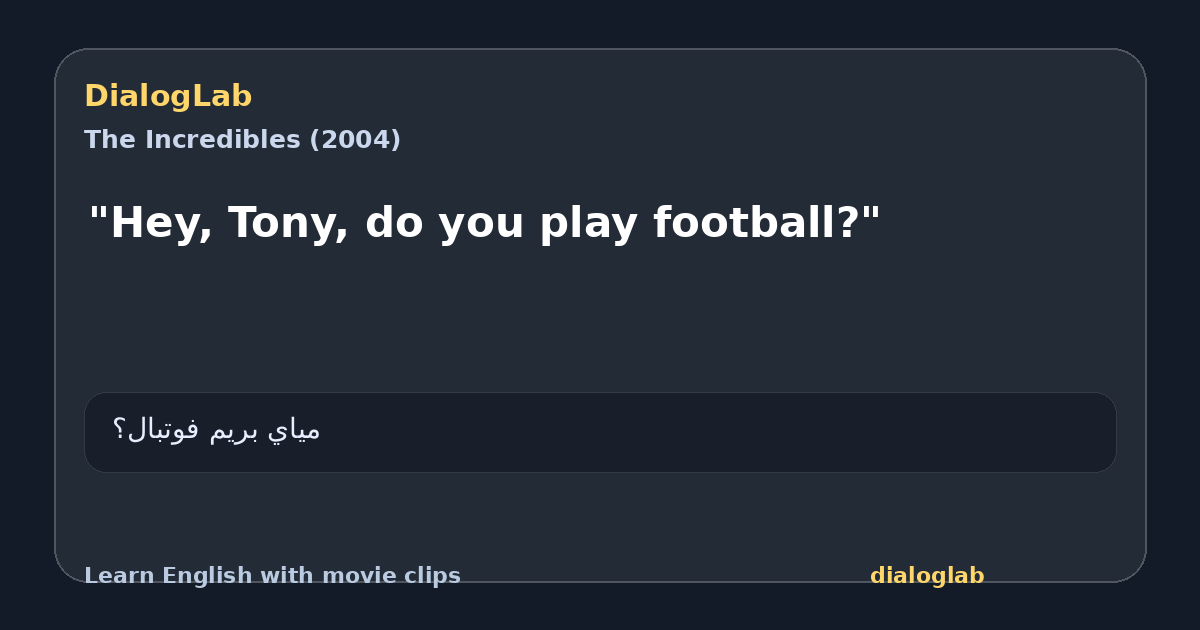 DialogLab
The Incredibles (2004)

"Hey, Tony, do you play football?"

مياي بريم فوتبال؟

Learn English with movie clips
dialoglab