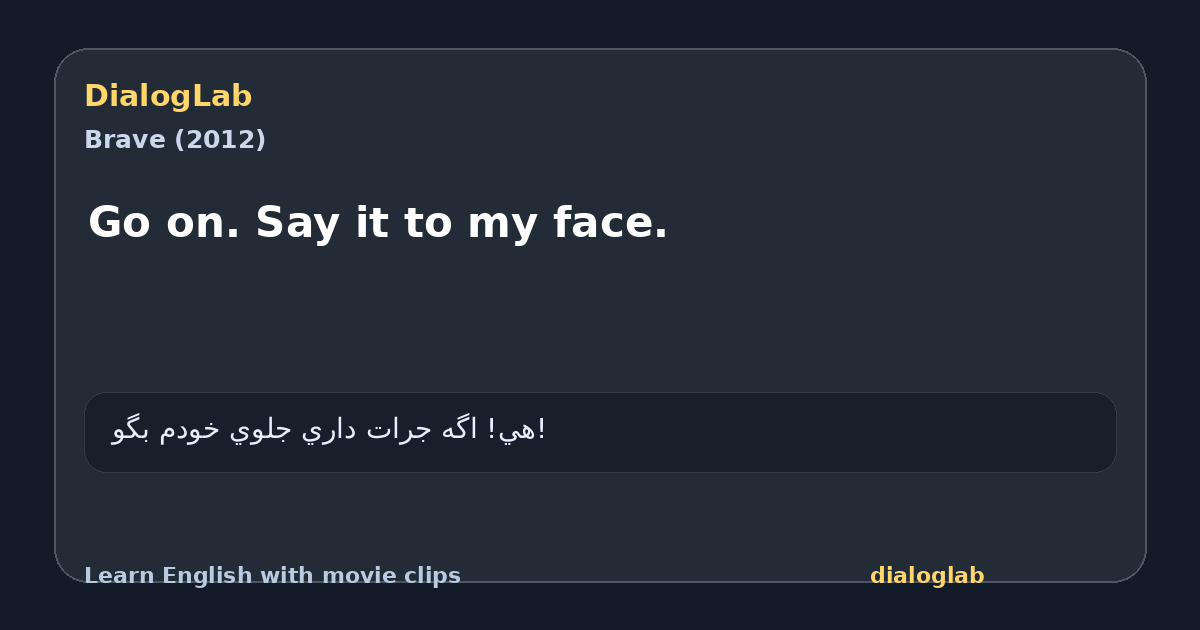 DialogLab
Brave (2012)

Go on. Say it to my face.

هي! اگه جرات داري جلوي خودم بگو!

Learn English with movie clips
dialoglab