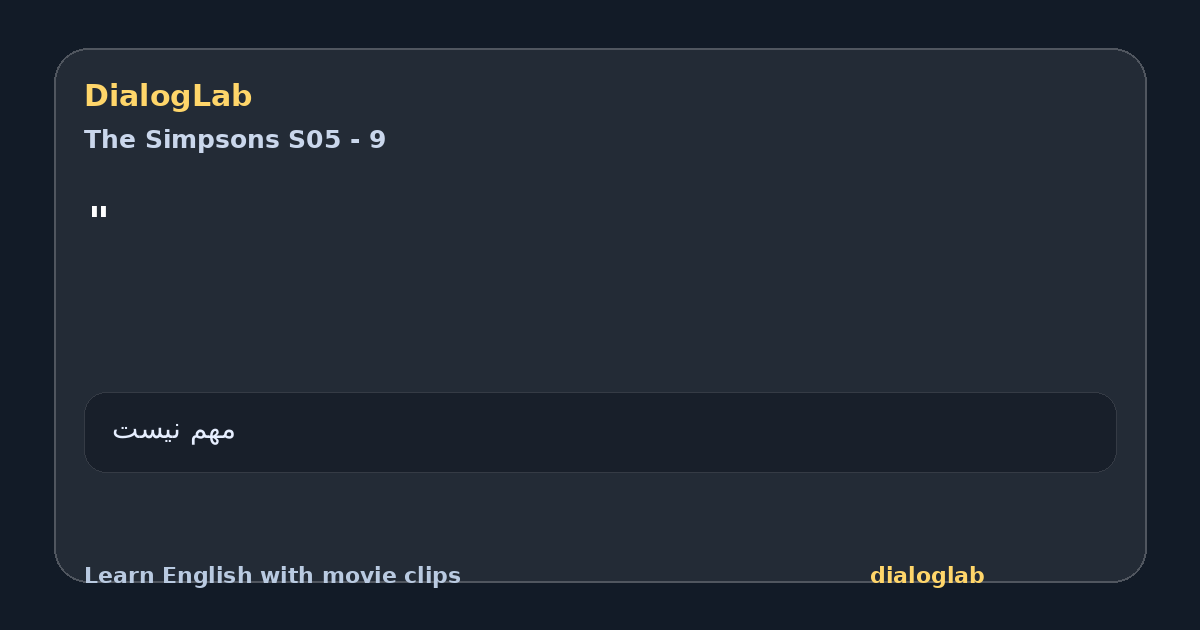 DialogLab

The Simpsons S05 - 9

"

مهم نیست

Learn English with movie clips

dialoglab