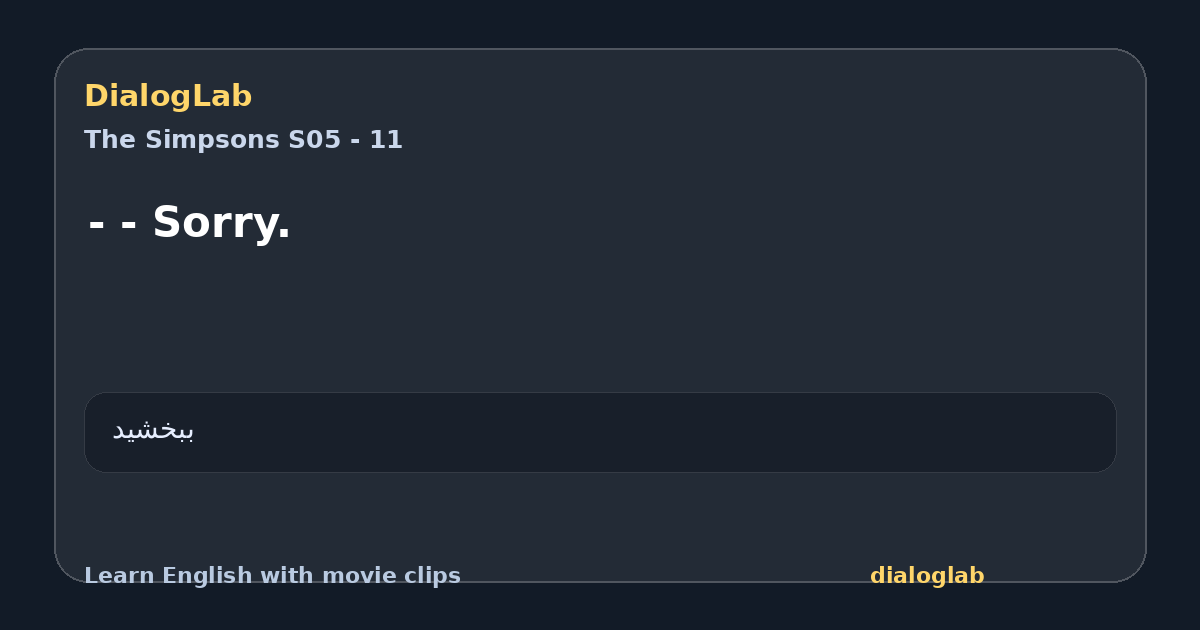 DialogLab
The Simpsons S05 - 11

- - Sorry.

ببخشید

Learn English with movie clips
dialoglab