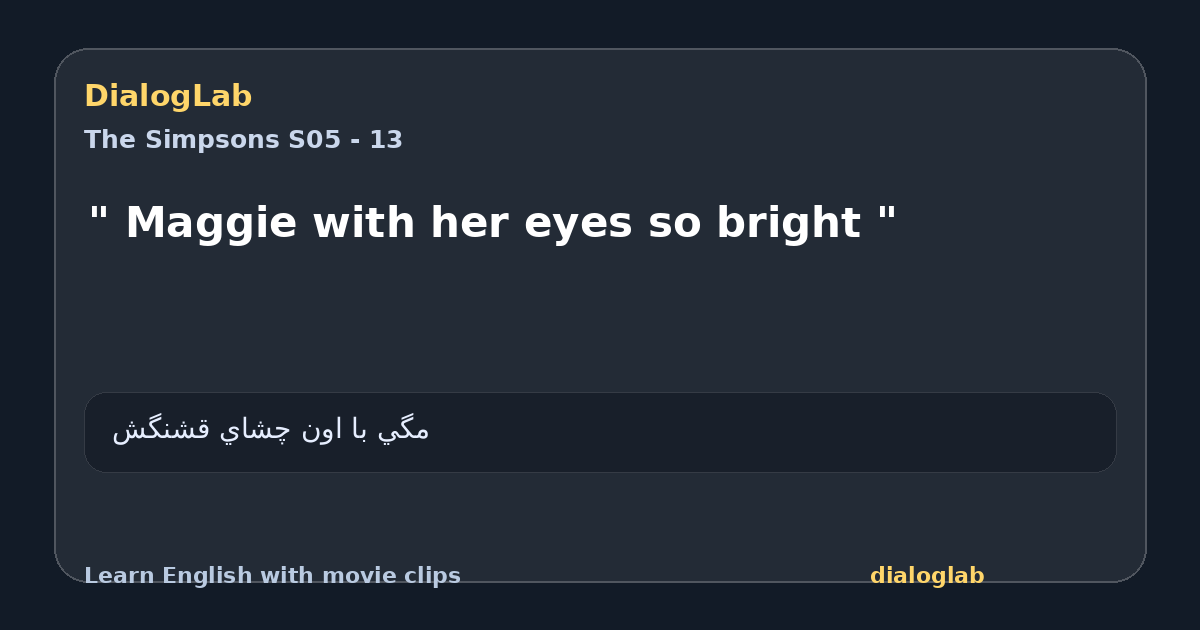 DialogLab
The Simpsons S05 - 13

" Maggie with her eyes so bright "

مگي با اون چشاي قشنگش

Learn English with movie clips
dialoglab