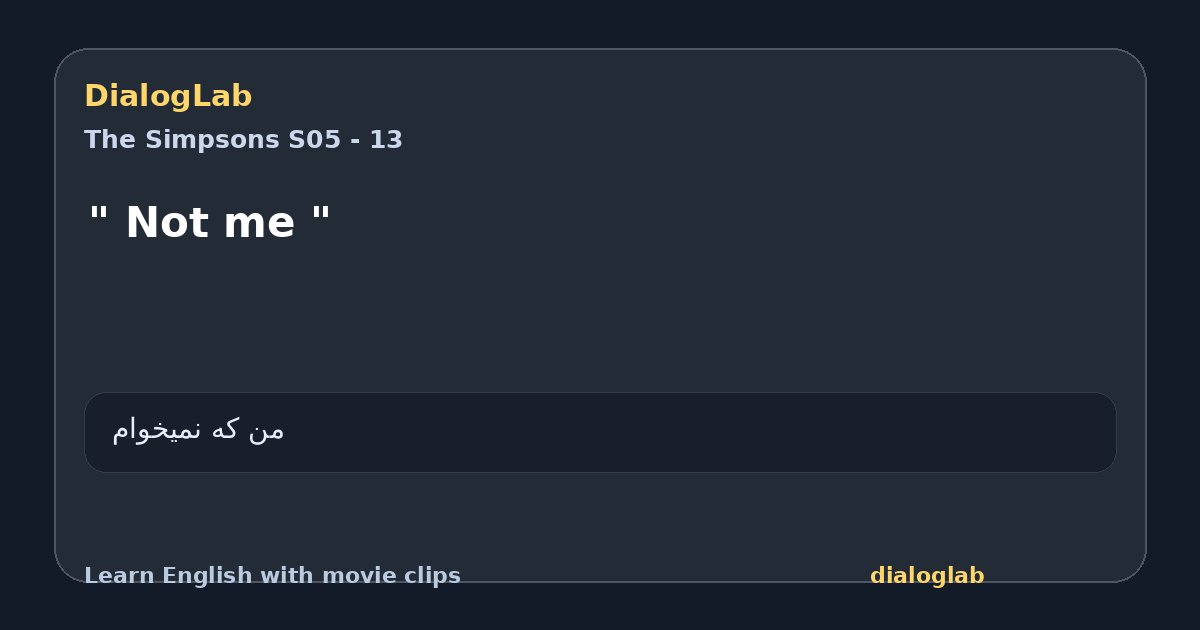 DialogLab
The Simpsons S05 - 13

" Not me "

من که نمیخوام

Learn English with movie clips
dialoglab