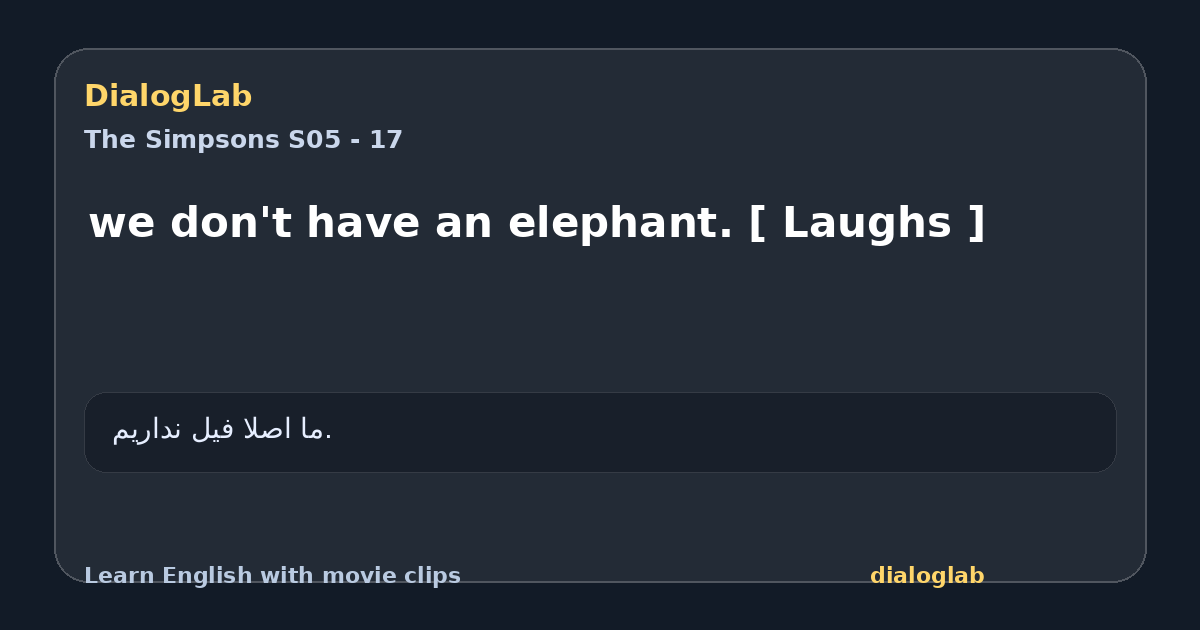 DialogLab
The Simpsons S05 - 17

we don't have an elephant. [ Laughs ]

ما اصلا فیل نداریم.

Learn English with movie clips
dialoglab