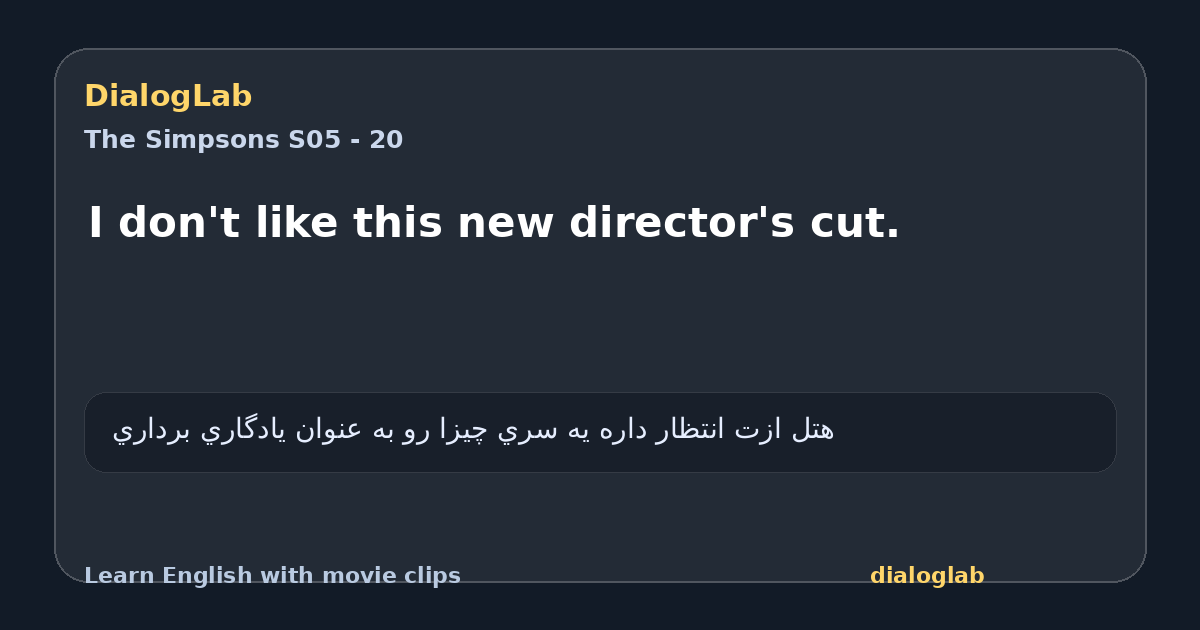 DialogLab
The Simpsons S05 - 20

I don't like this new director's cut.

هتل ازت انتظار داره يه سري چيزا رو به عنوان يادگاري برداري

Learn English with movie clips
dialoglab