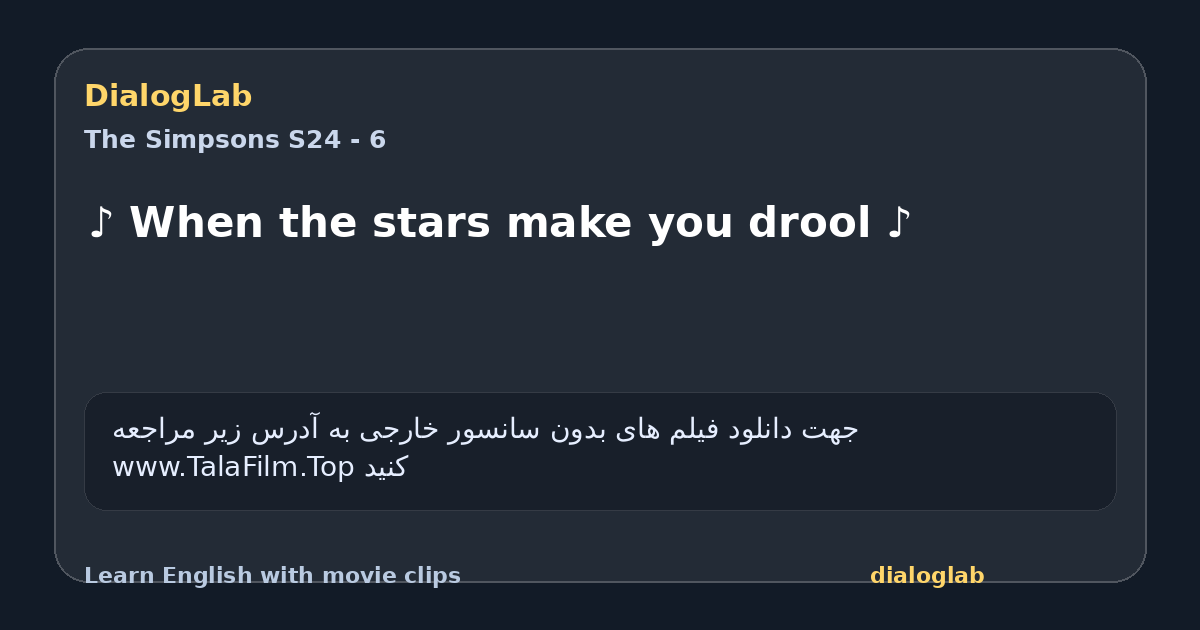 DialogLab
The Simpsons S24 - 6

♪ When the stars make you drool ♪

جهت دانلود فیلم های بدون سانسور خارجی به آدرس زیر مراجعه کنید www.TalaFilm.Top

Learn English with movie clips
dialoglab