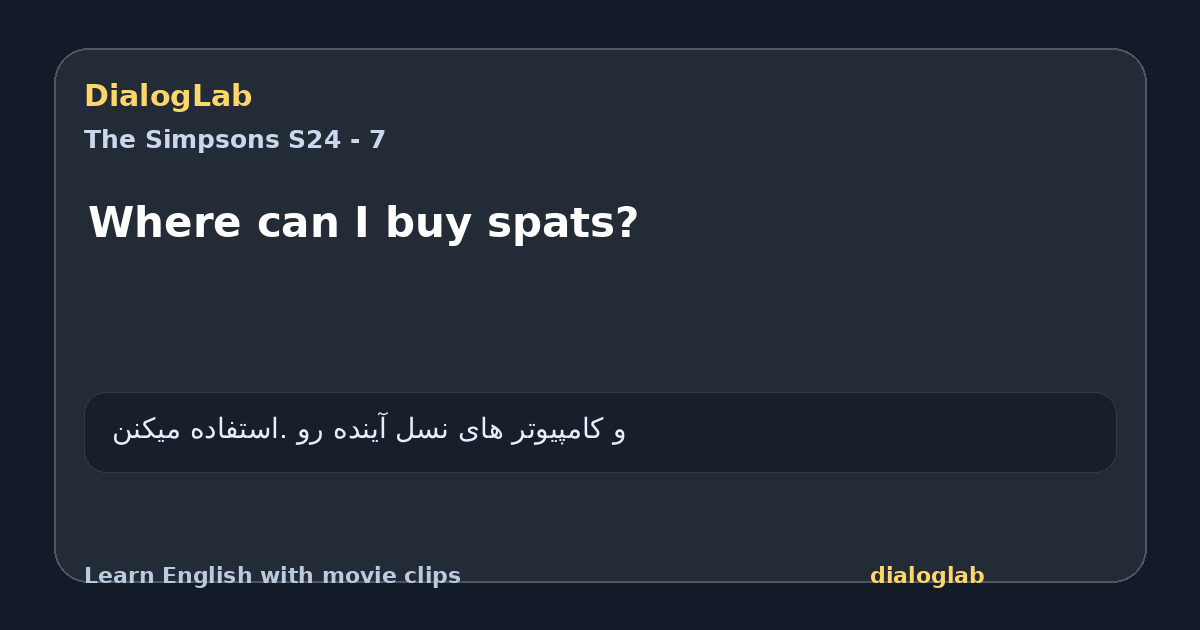 DialogLab
The Simpsons S24 - 7

Where can I buy spats?

و کامپیوتر های نسل آینده رو .استفاده میکنن

Learn English with movie clips
dialoglab