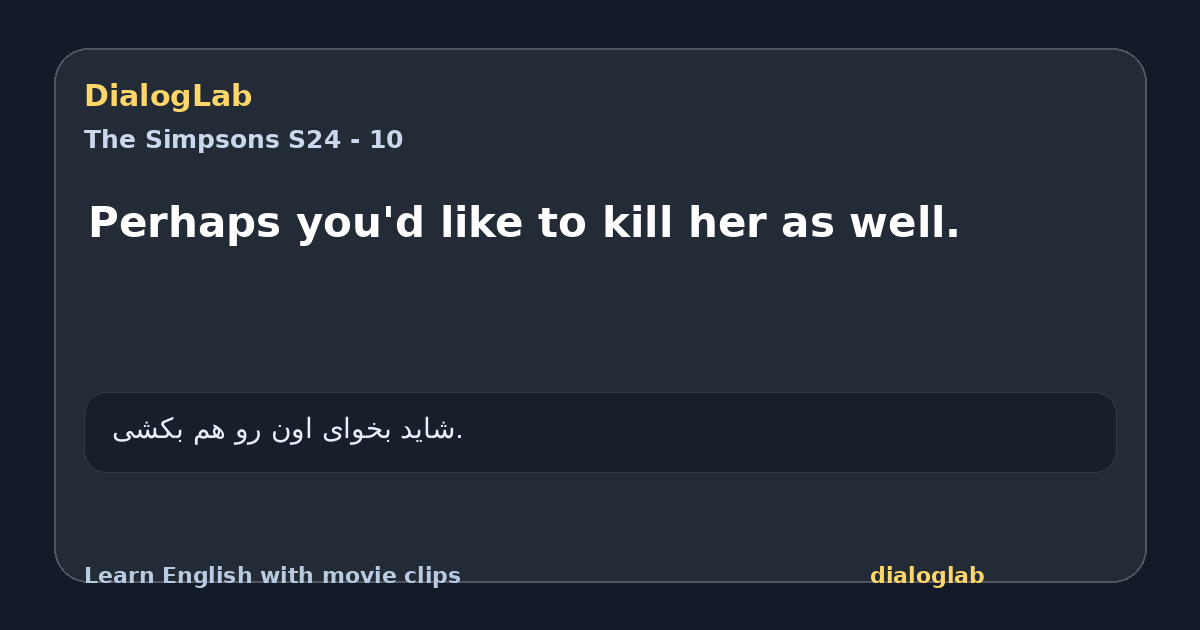 DialogLab
The Simpsons S24 - 10

Perhaps you'd like to kill her as well.

شاید بخوای اون رو هم بکشی.

Learn English with movie clips
dialoglab