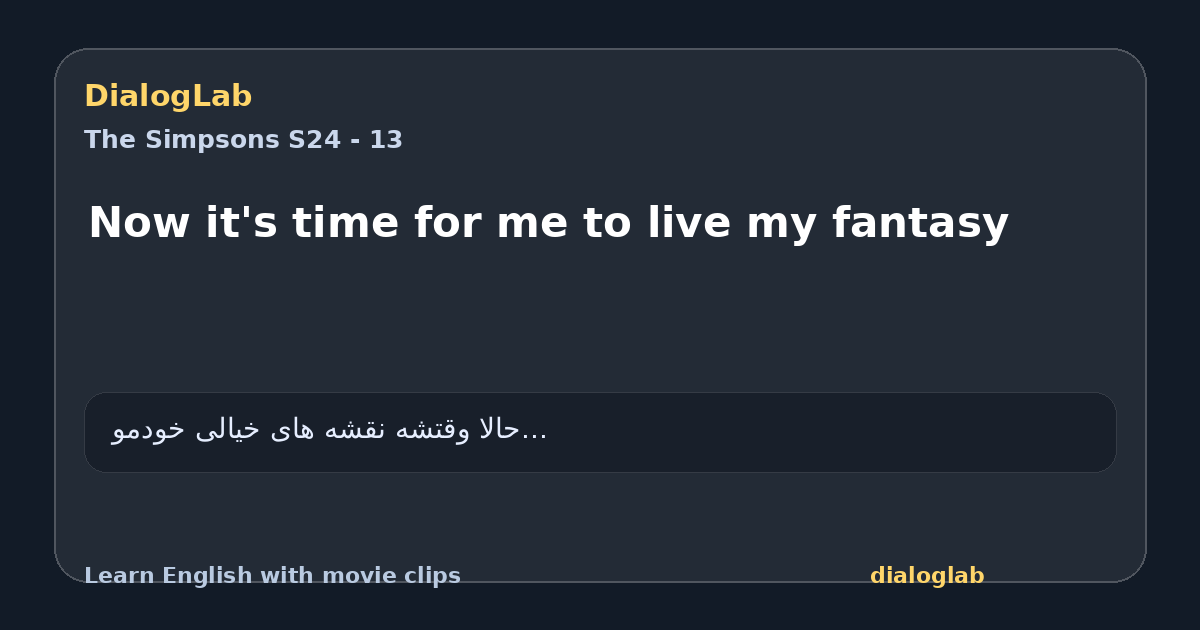 DialogLab
The Simpsons S24 - 13

Now it's time for me to live my fantasy

حالا وقتشه نقشه های خیالی خودمو...

Learn English with movie clips
dialoglab