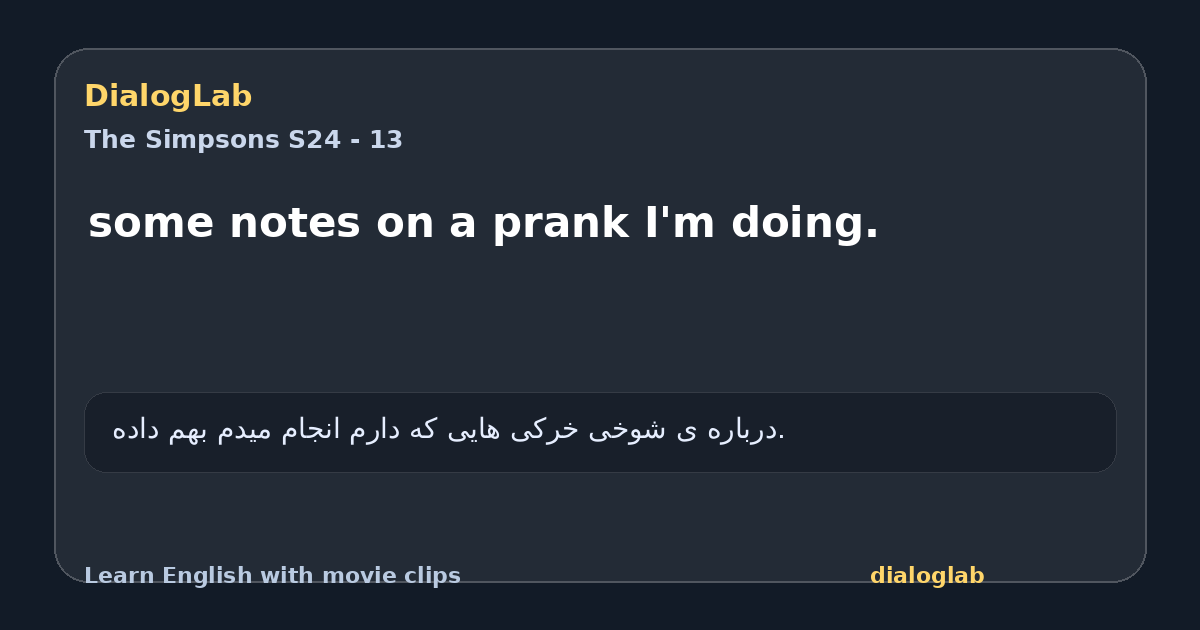 DialogLab
The Simpsons S24 - 13

some notes on a prank I'm doing.

درباره ی شوخی خرکی هایی که دارم انجام میدم بهم داده.

Learn English with movie clips
dialoglab