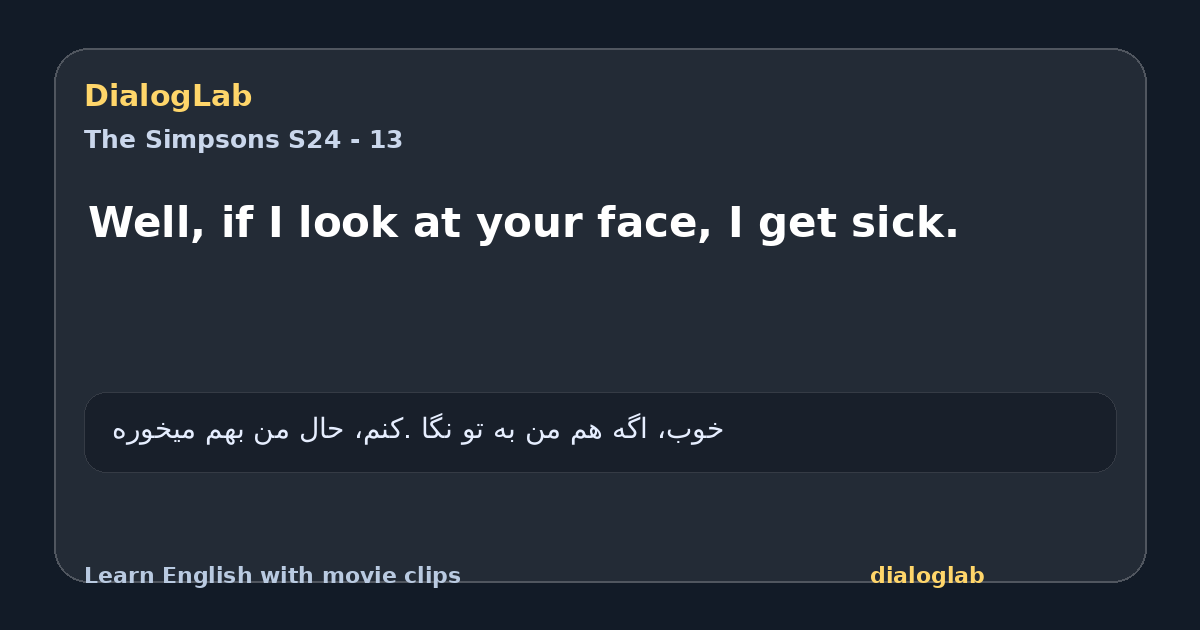 DialogLab
The Simpsons S24 - 13

Well, if I look at your face, I get sick.

خوب، اگه هم من به تو نگا .کنم، حال من بهم میخوره

Learn English with movie clips
dialoglab