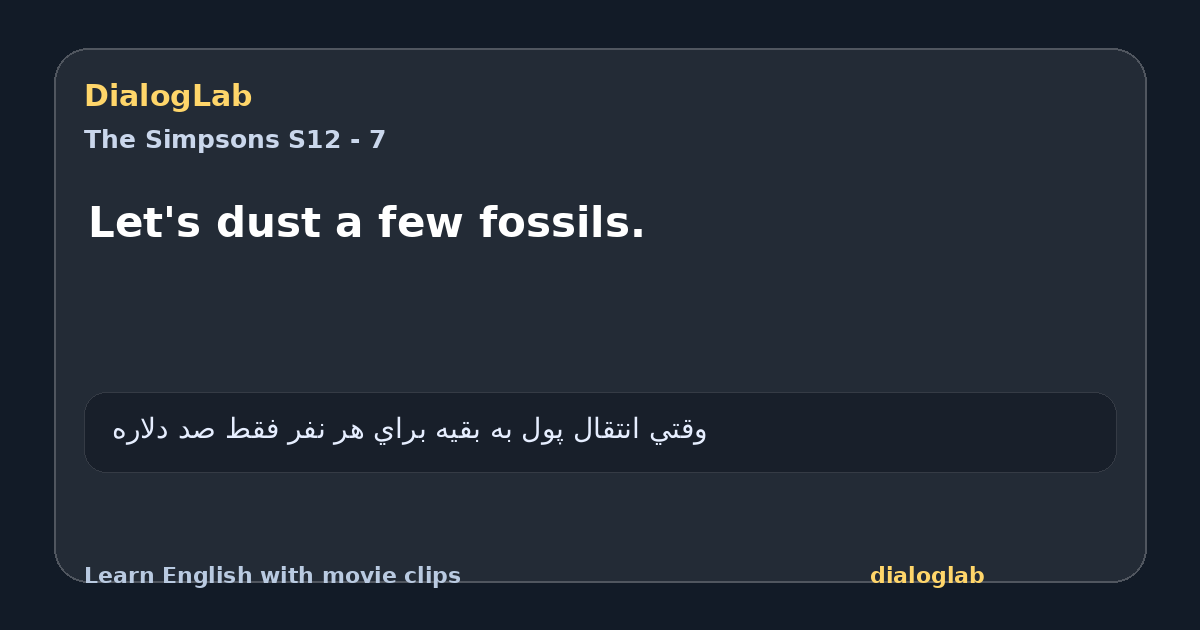 DialogLab
The Simpsons S12 - 7

Let's dust a few fossils.

وقتي انتقال پول به بقيه براي هر نفر فقط صد دلاره

Learn English with movie clips
dialoglab