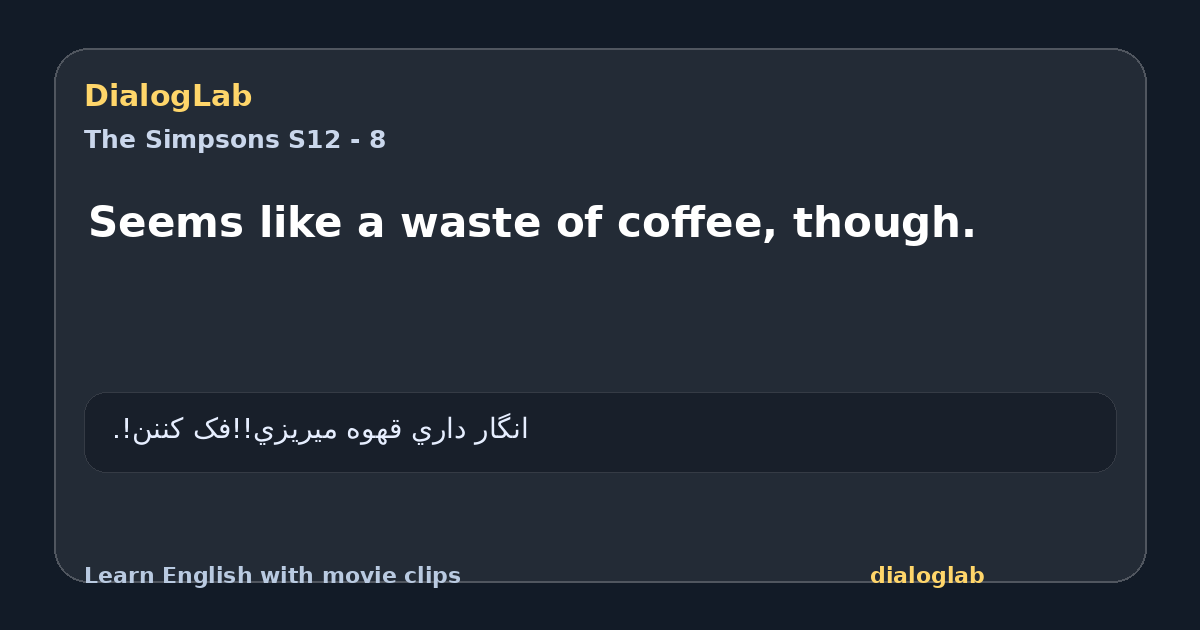 DialogLab
The Simpsons S12 - 8

Seems like a waste of coffee, though.

انگار داري قهوه ميريزي!!فک کنن!.

Learn English with movie clips
dialoglab