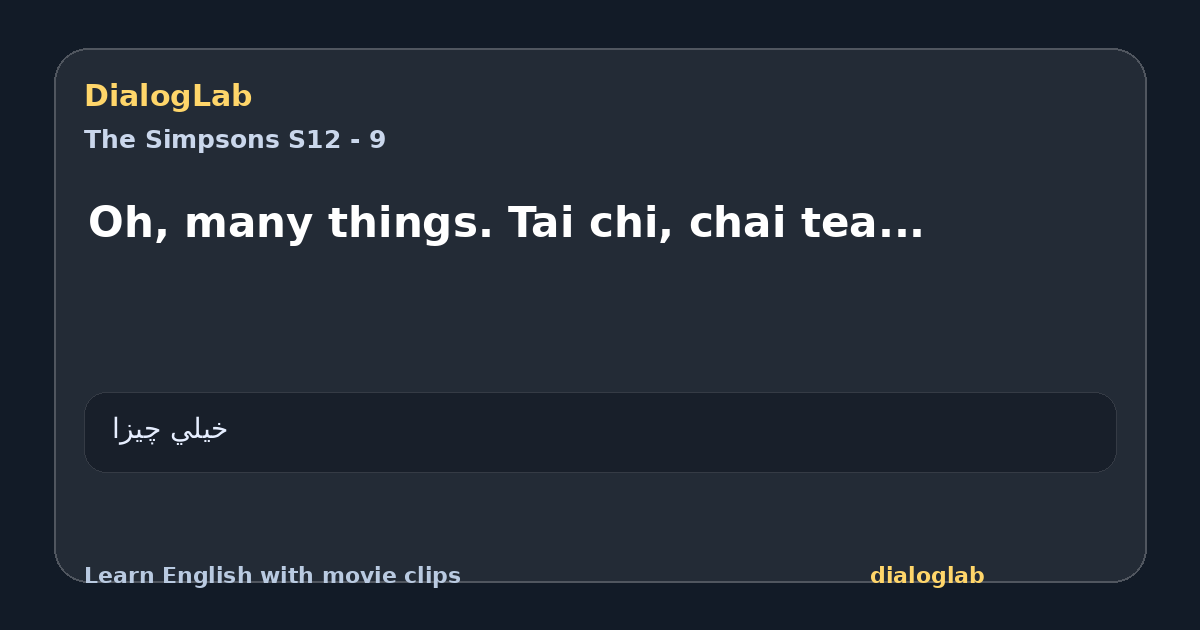 DialogLab
The Simpsons S12 - 9

Oh, many things. Tai chi, chai tea...

خيلي چيزا

Learn English with movie clips
dialoglab