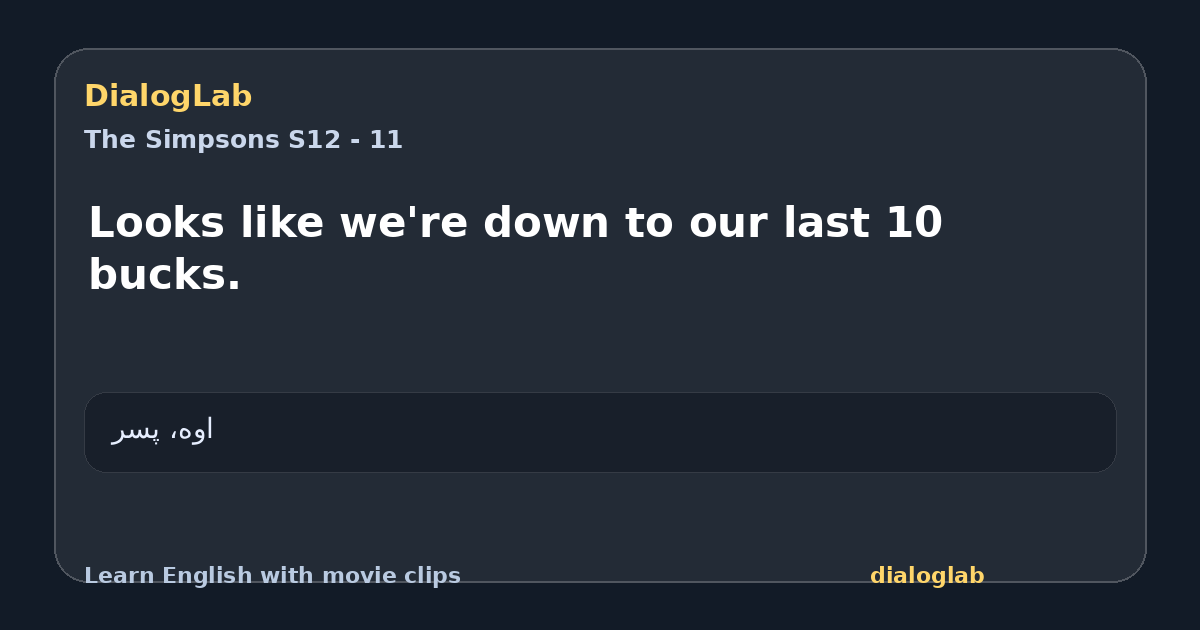 DialogLab
The Simpsons S12 - 11

Looks like we're down to our last 10 bucks.

اوه، پسر

Learn English with movie clips
dialoglab