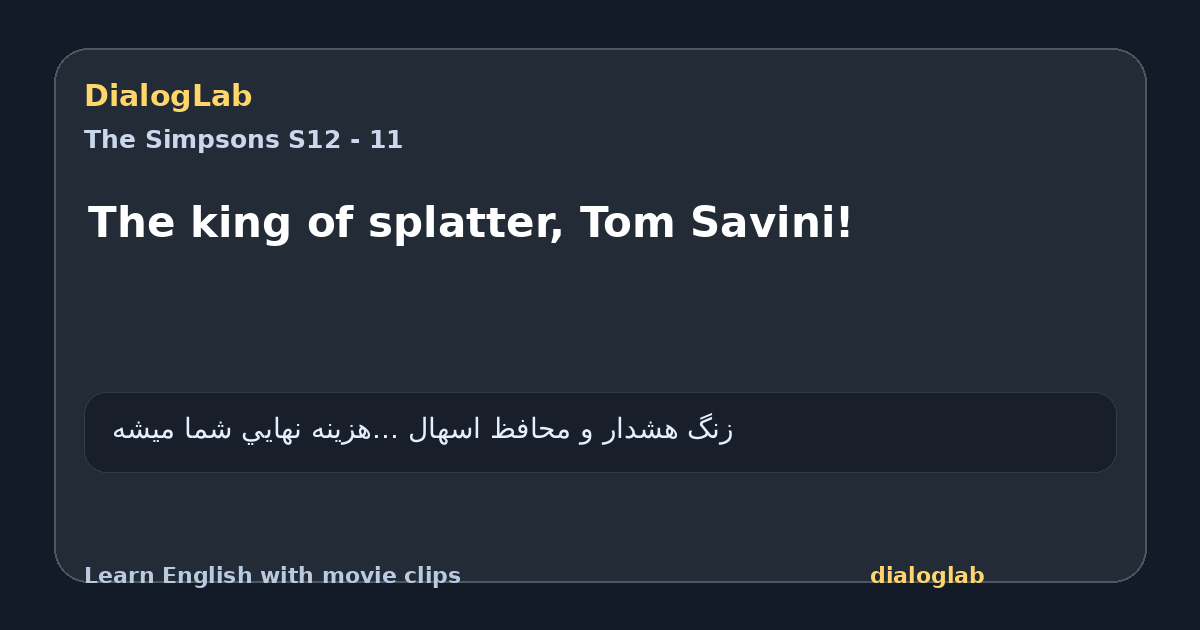 DialogLab

The Simpsons S12 - 11

The king of splatter, Tom Savini!

زنگ هشدار و محافظ اسهال ...هزينه نهايي شما ميشه

Learn English with movie clips

dialoglab