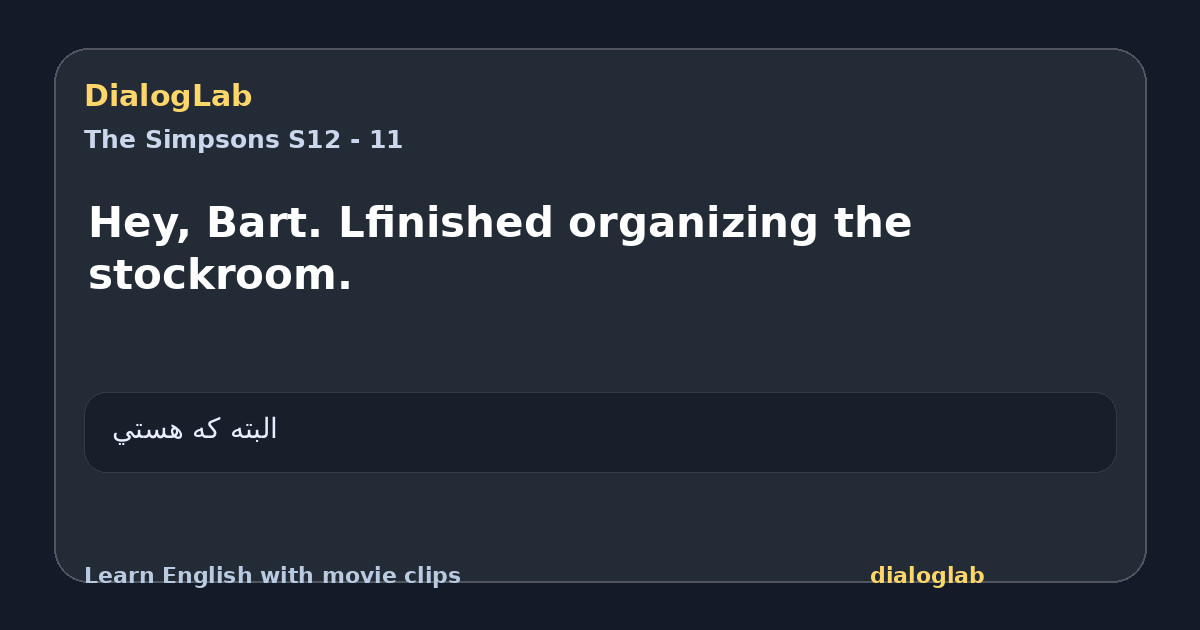 DialogLab
The Simpsons S12 - 11

Hey, Bart. Lfinished organizing the stockroom.

البته که هستي

Learn English with movie clips
dialoglab