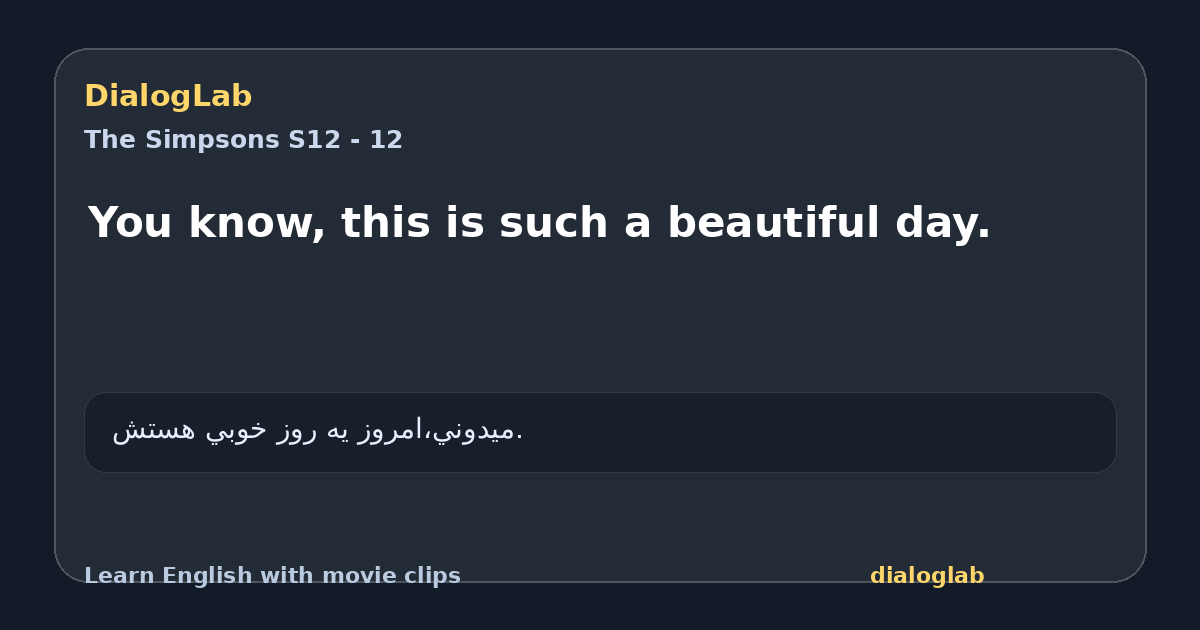 DialogLab
The Simpsons S12 - 12

You know, this is such a beautiful day.

ميدوني،امروز يه روز خوبي هستش.

Learn English with movie clips
dialoglab