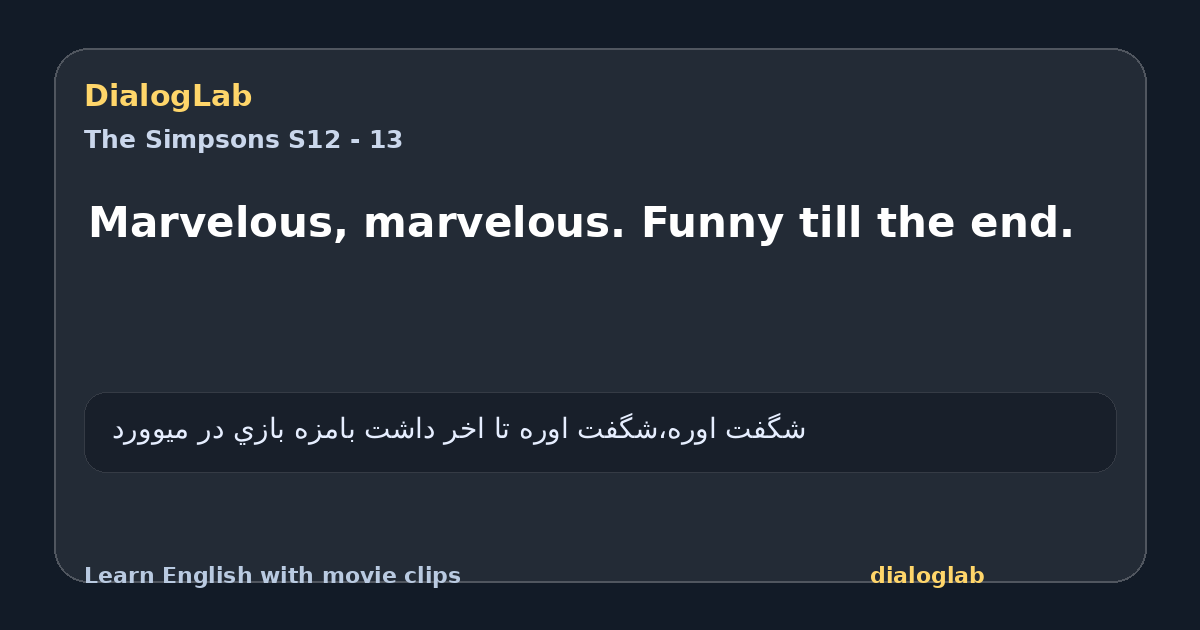 DialogLab
The Simpsons S12 - 13

Marvelous, marvelous. Funny till the end.

شگفت اوره،شگفت اوره تا اخر داشت بامزه بازي در ميوورد

Learn English with movie clips
dialoglab