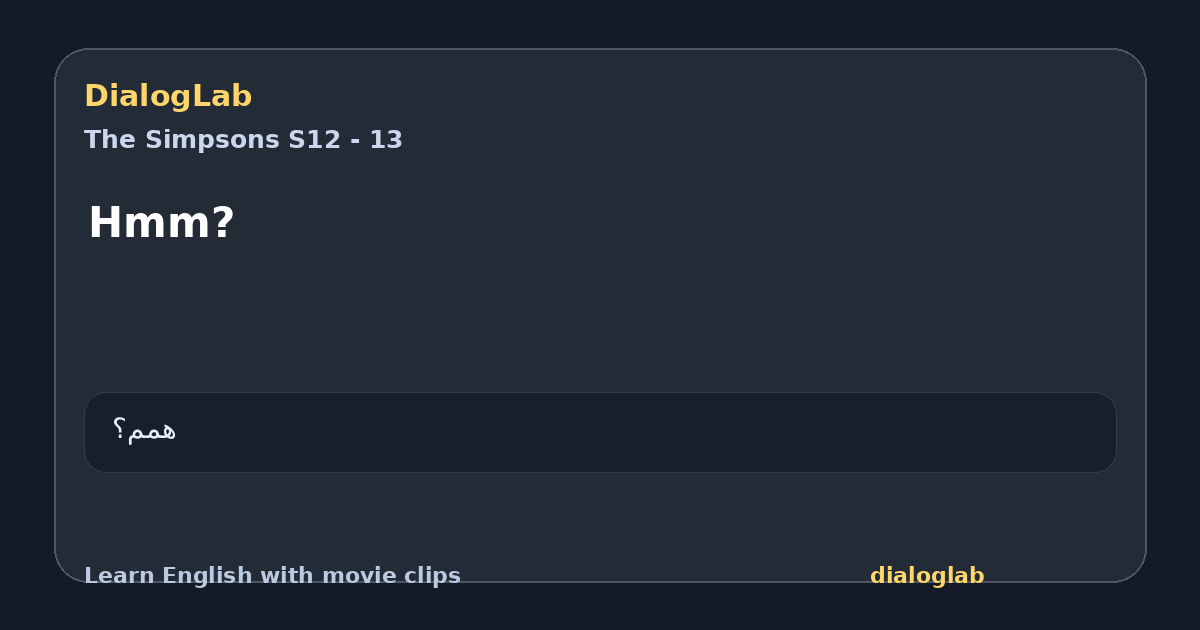 DialogLab
The Simpsons S12 - 13

Hmm?

همم؟

Learn English with movie clips
dialoglab