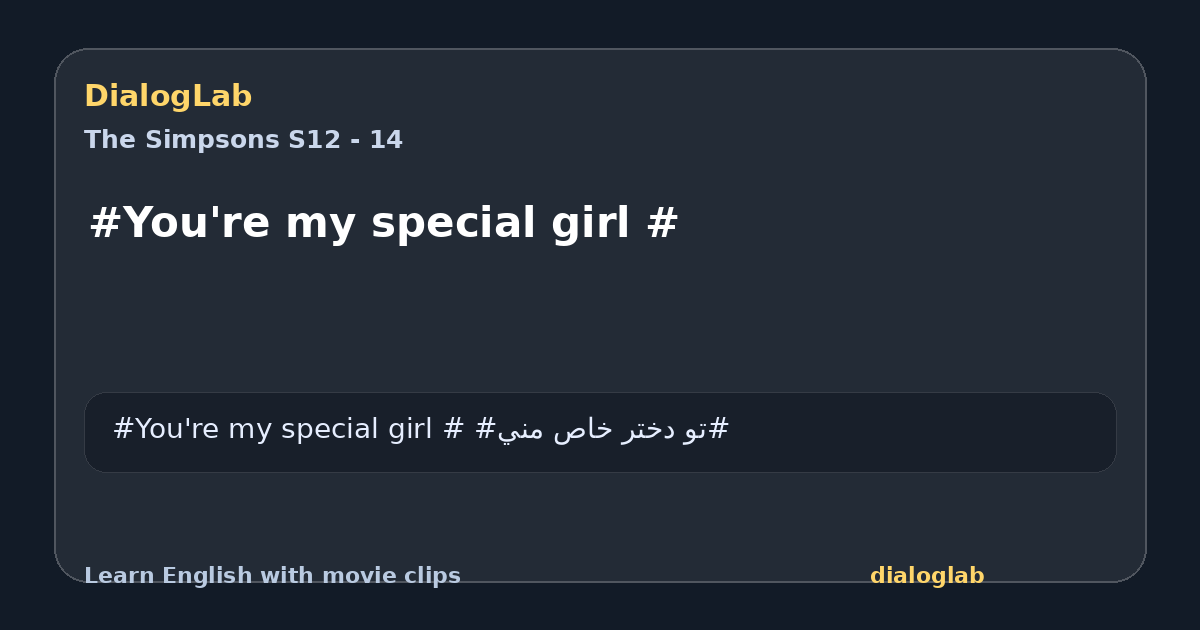 DialogLab
The Simpsons S12 - 14

#You're my special girl #

#You're my special girl # #تو دختر خاص مني#

Learn English with movie clips
dialoglab