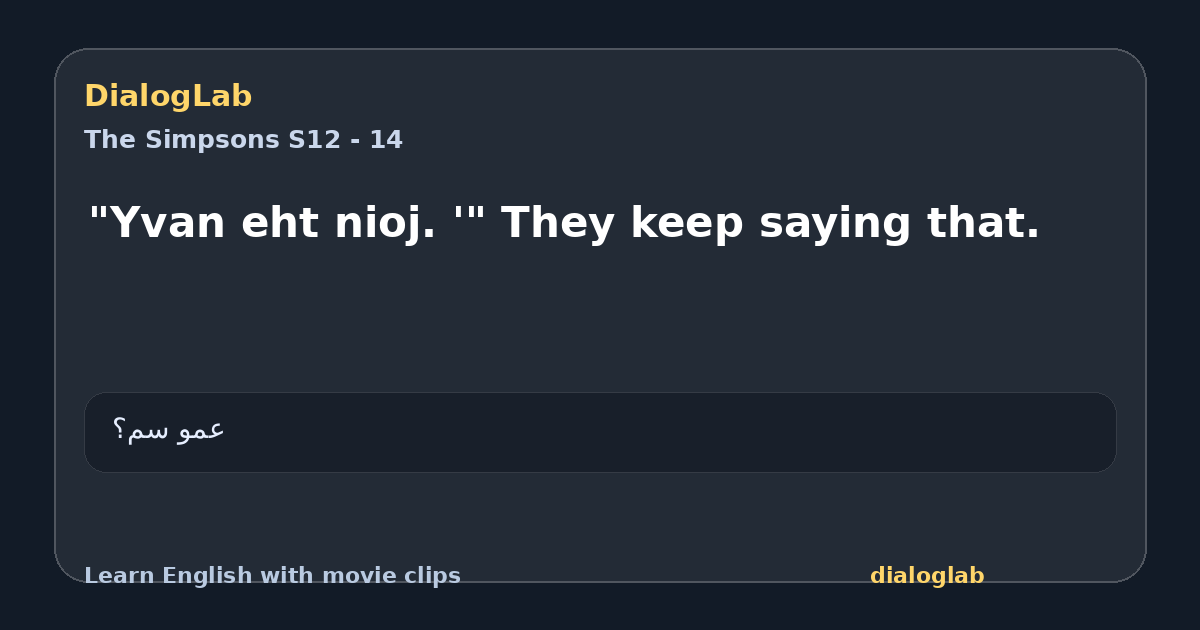 DialogLab
The Simpsons S12 - 14

"Yvan eht nioj. '" They keep saying that.

عمو سم؟

Learn English with movie clips
dialoglab