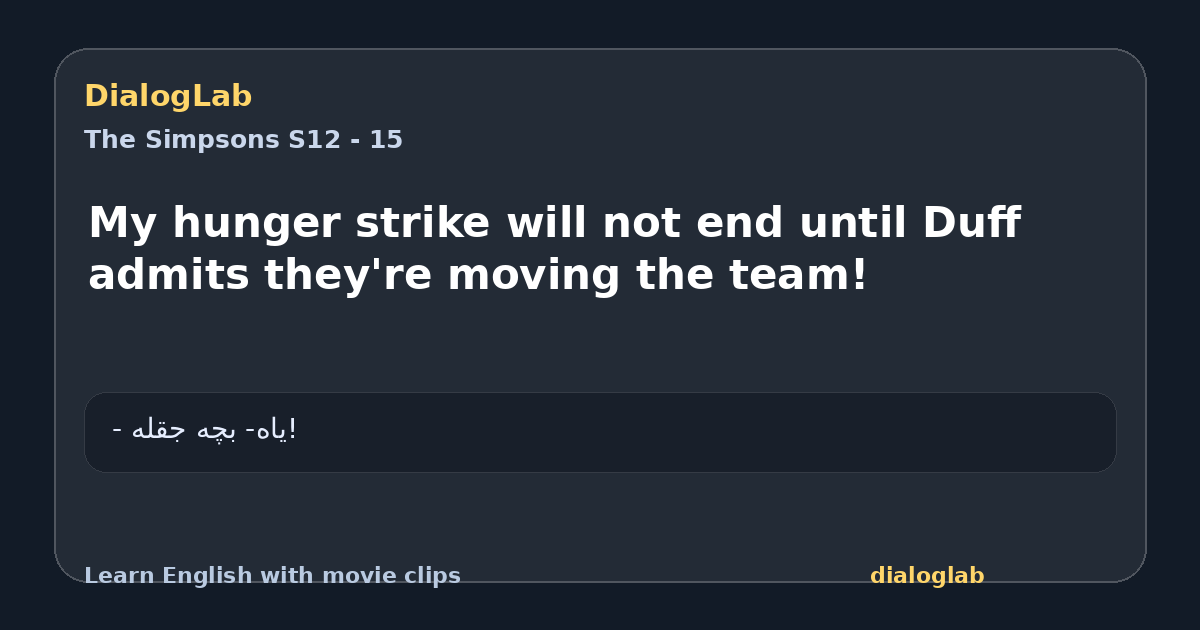 DialogLab

The Simpsons S12 - 15

My hunger strike will not end until Duff admits they're moving the team!

- بچه جقله -یاه!

Learn English with movie clips

dialoglab