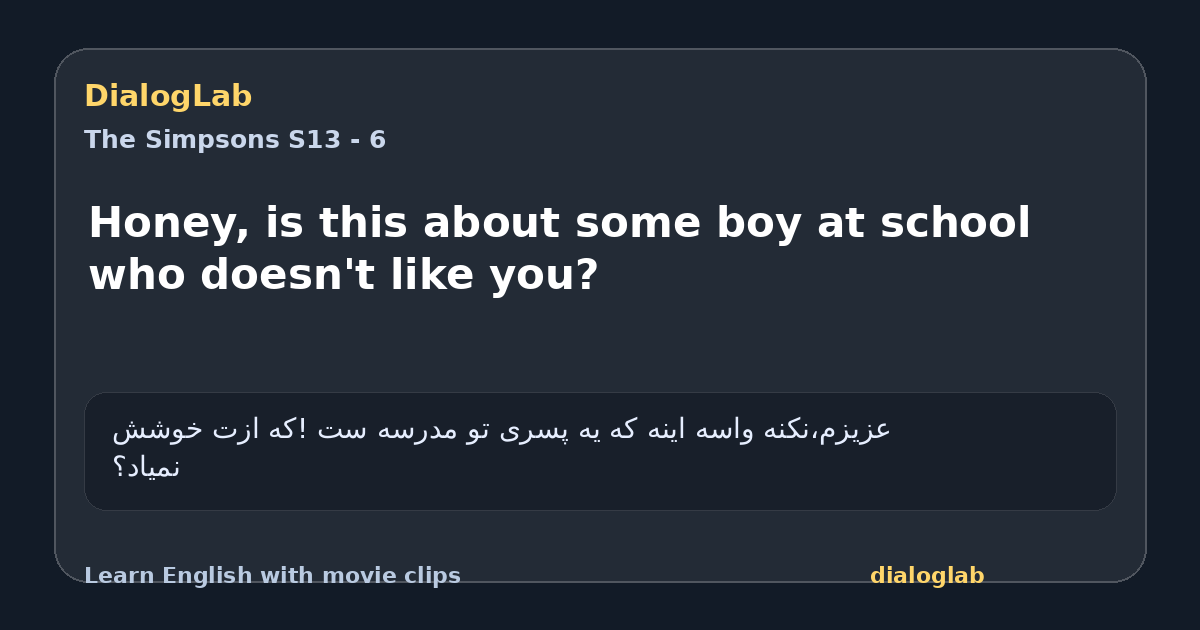 DialogLab
The Simpsons S13 - 6

Honey, is this about some boy at school who doesn't like you?

عزیزم،نکنه واسه اینه که یه پسری تو مدرسه ست !که ازت خوشش نمیاد؟

Learn English with movie clips
dialoglab