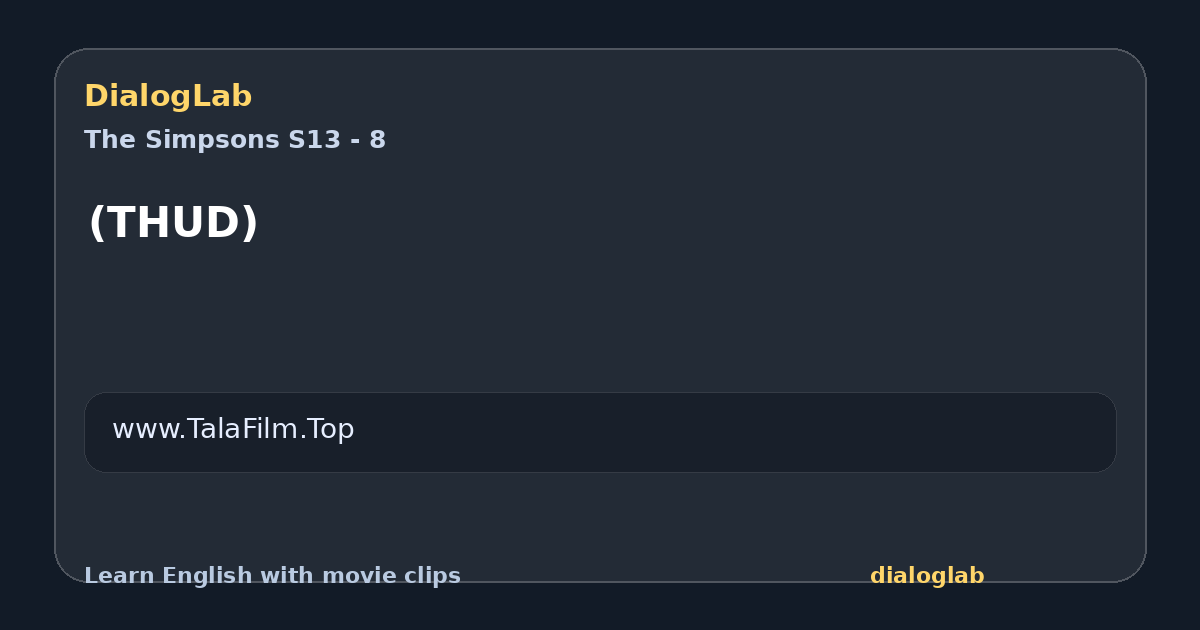 DialogLab
The Simpsons S13 - 8

(THUD)

www.TalaFilm.Top

Learn English with movie clips

dialoglab