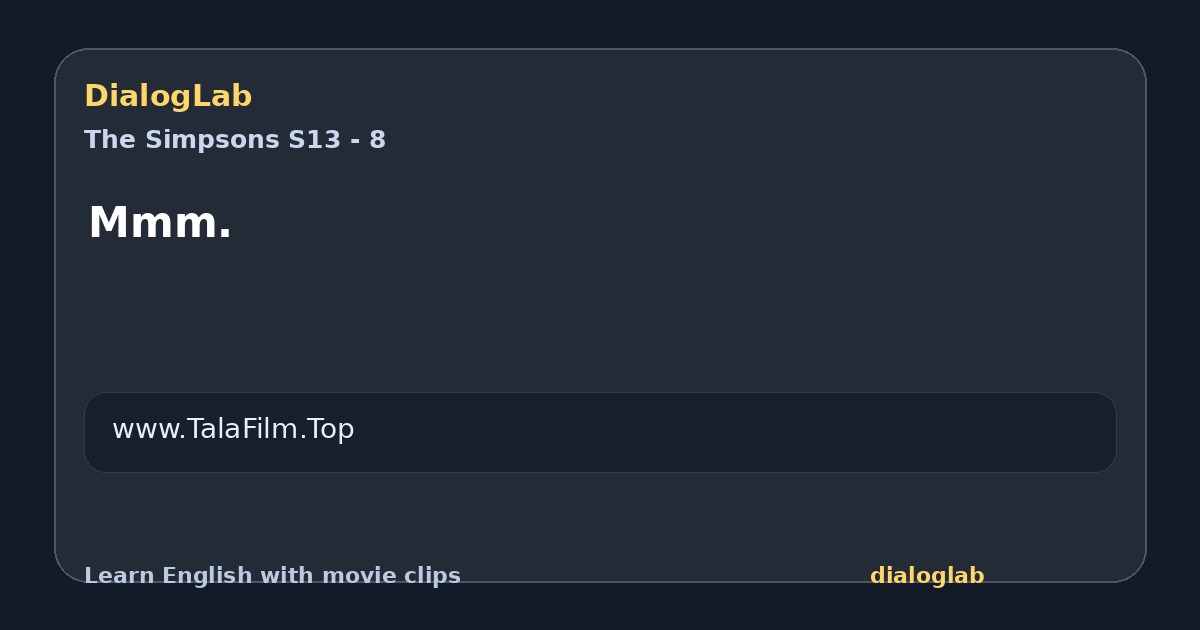 DialogLab
The Simpsons S13 - 8

Mmm.

www.TalaFilm.Top

Learn English with movie clips
dialoglab