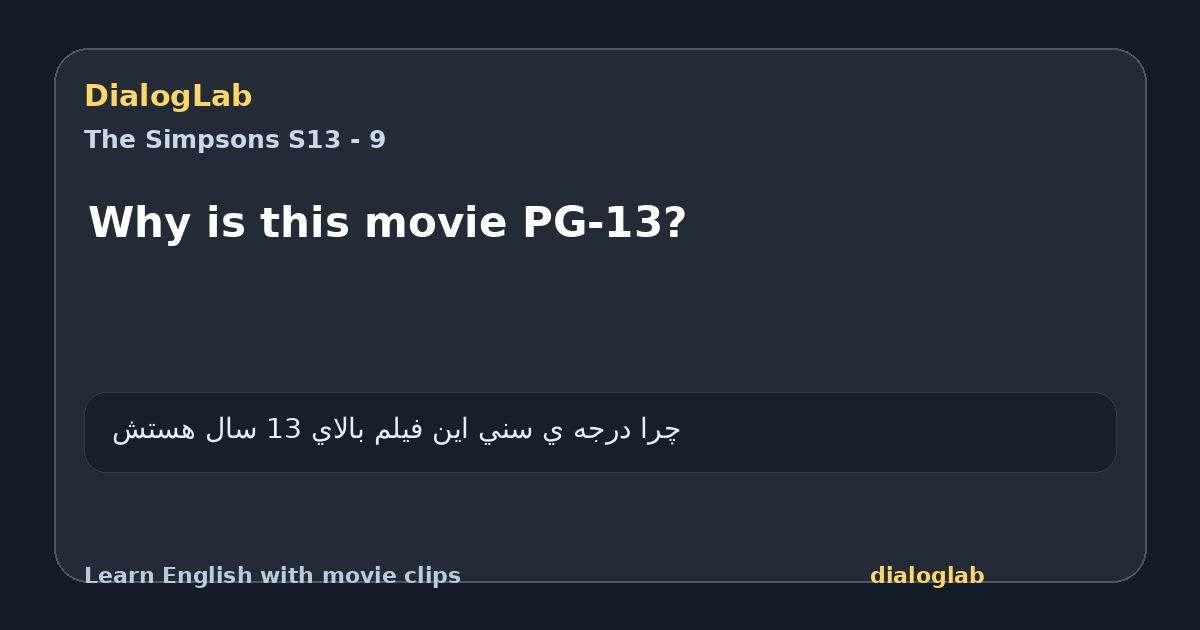 DialogLab
The Simpsons S13 - 9

Why is this movie PG-13?

چرا درجه ي سني اين فيلم بالاي 13 سال هستش

Learn English with movie clips
dialoglab