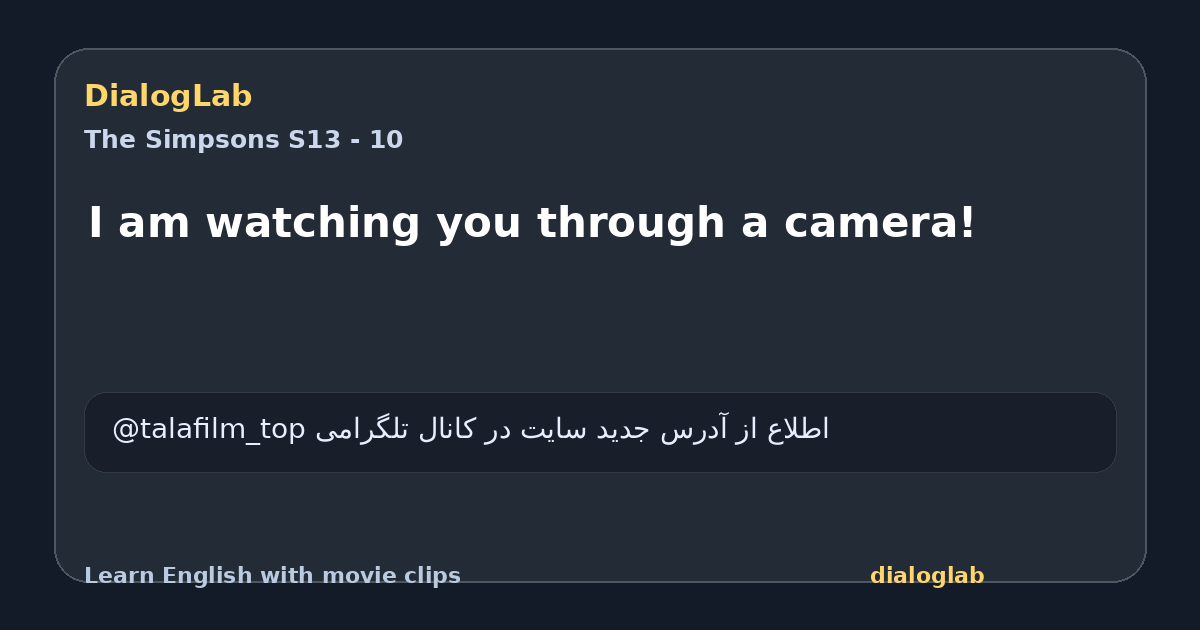 DialogLab
The Simpsons S13 - 10

I am watching you through a camera!

اطلاع از آدرس جدید سایت در کانال تلگرامی @talafilm_top

Learn English with movie clips
dialoglab