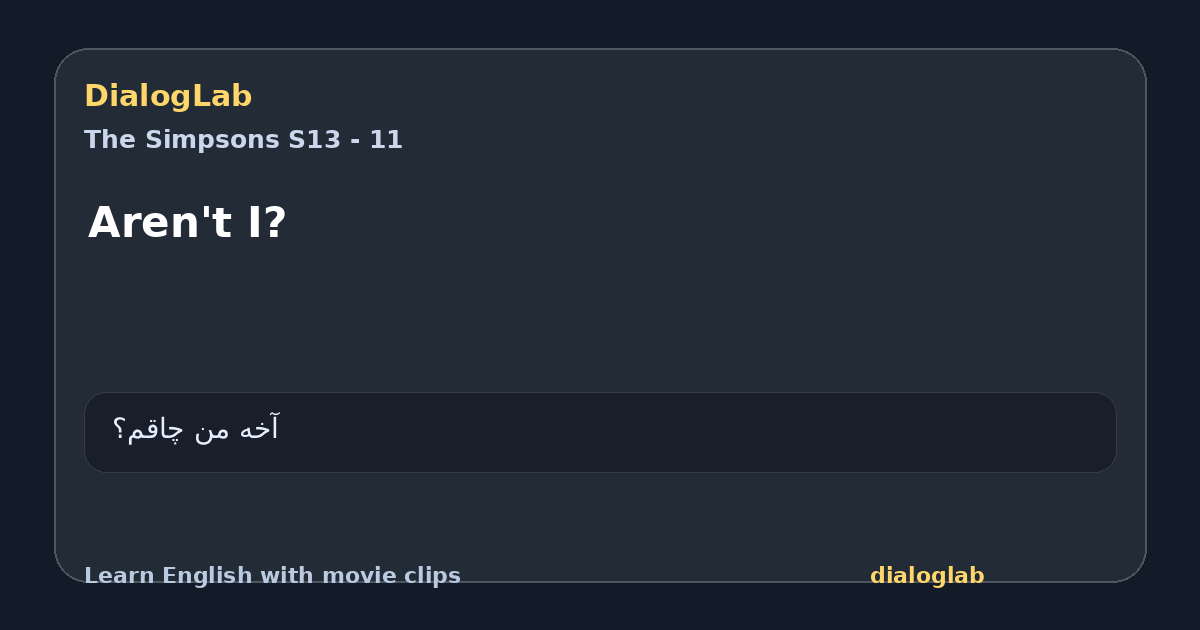 DialogLab
The Simpsons S13 - 11

Aren't I?

آخه من چاقم؟

Learn English with movie clips
dialoglab