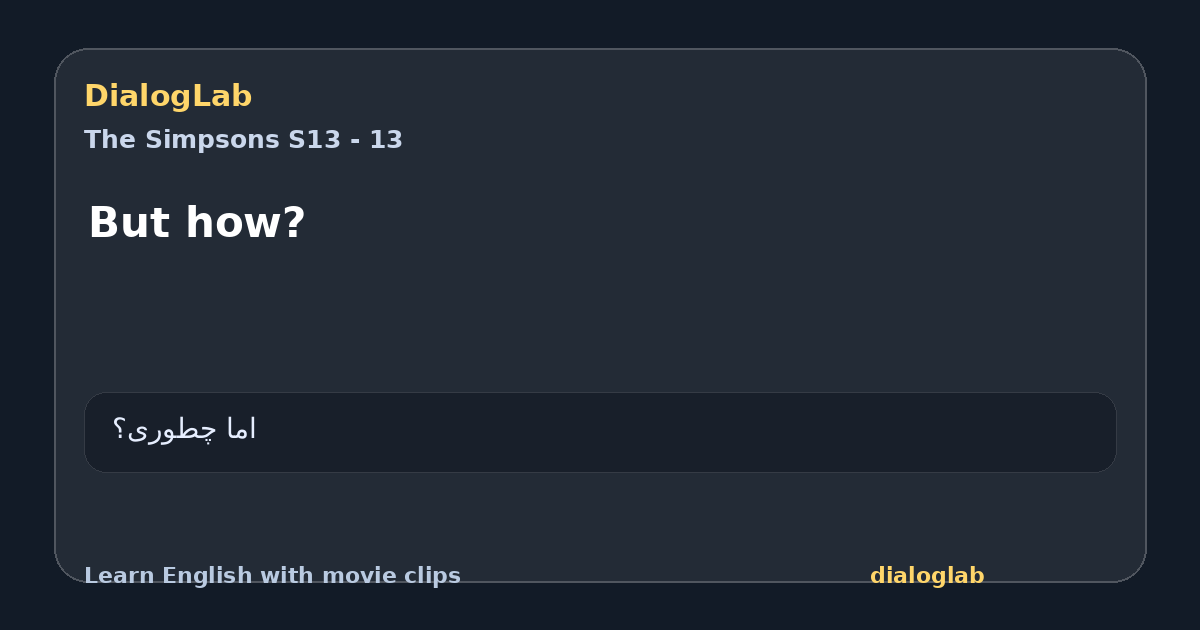 DialogLab
The Simpsons S13 - 13

But how?

اما چطوری؟

Learn English with movie clips
dialoglab