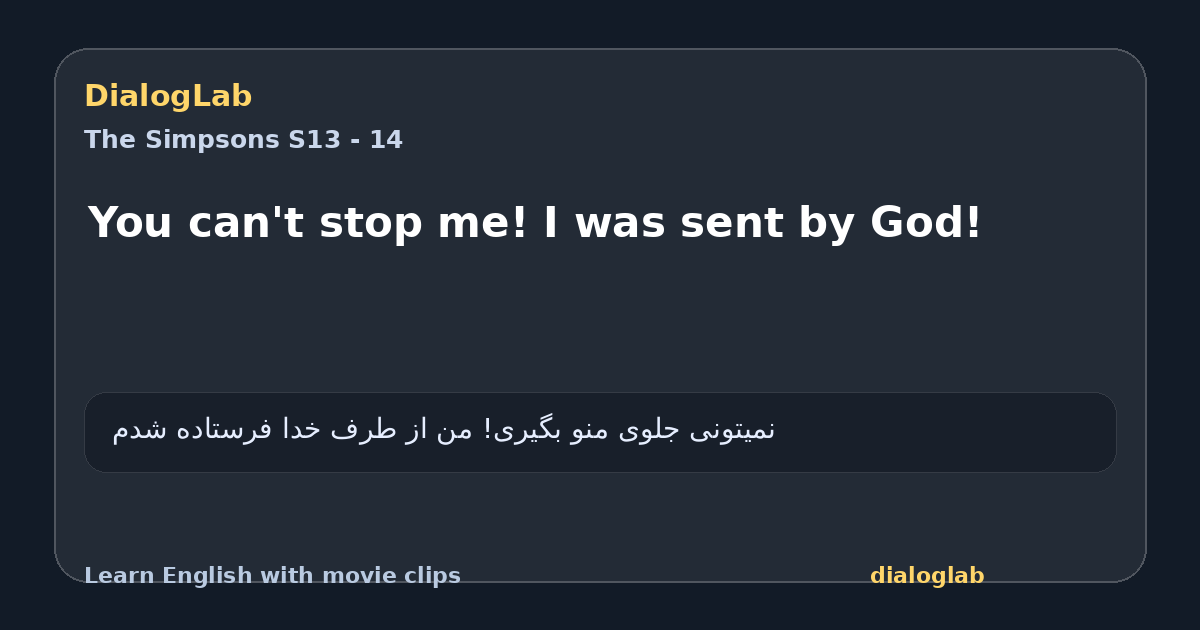 DialogLab
The Simpsons S13 - 14

You can't stop me! I was sent by God!

نمیتونی جلوی منو بگیری! من از طرف خدا فرستاده شدم

Learn English with movie clips
dialoglab