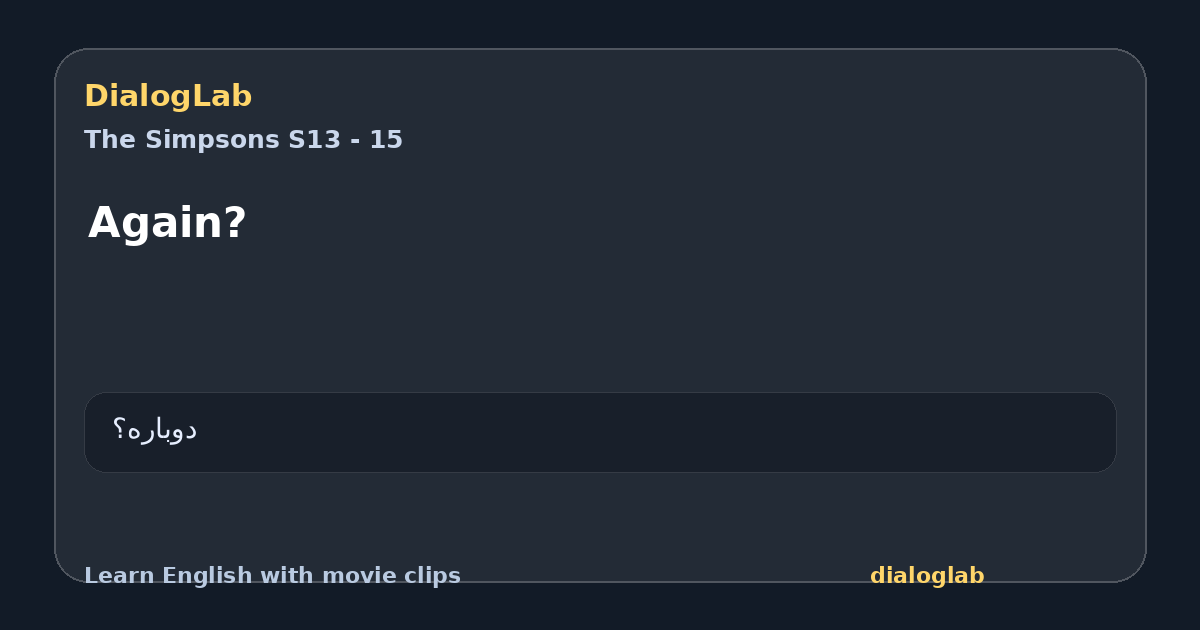 DialogLab
The Simpsons S13 - 15

Again?

دوباره؟

Learn English with movie clips
dialoglab