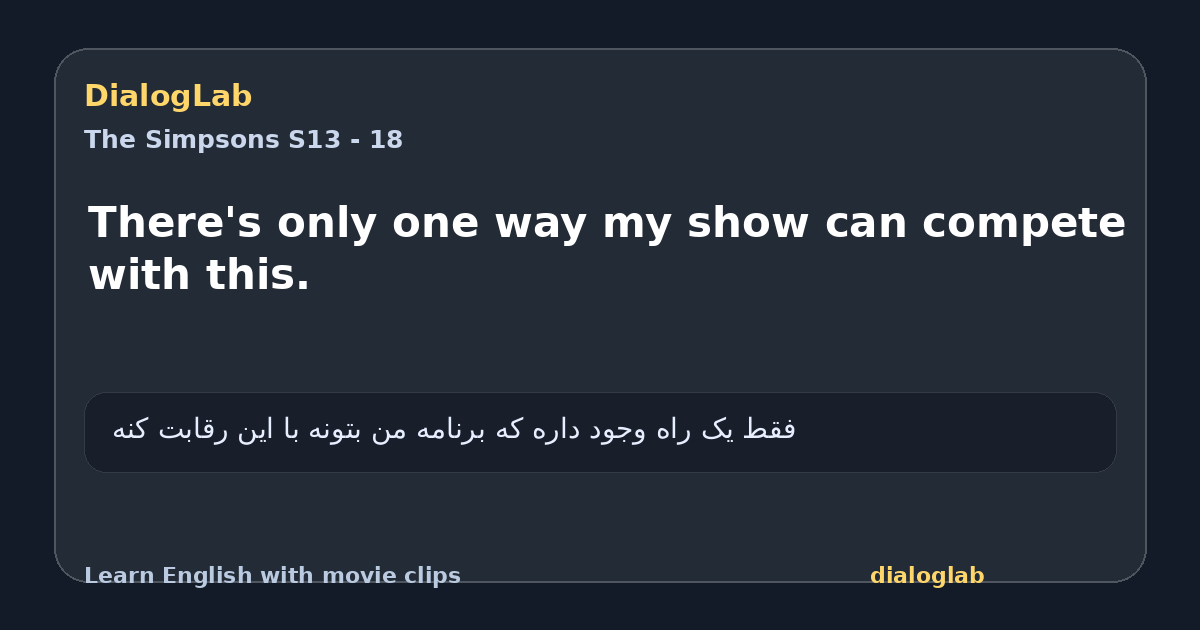 DialogLab
The Simpsons S13 - 18

There's only one way my show can compete with this.

فقط یک راه وجود داره که برنامه من بتونه با این رقابت کنه

Learn English with movie clips
dialoglab