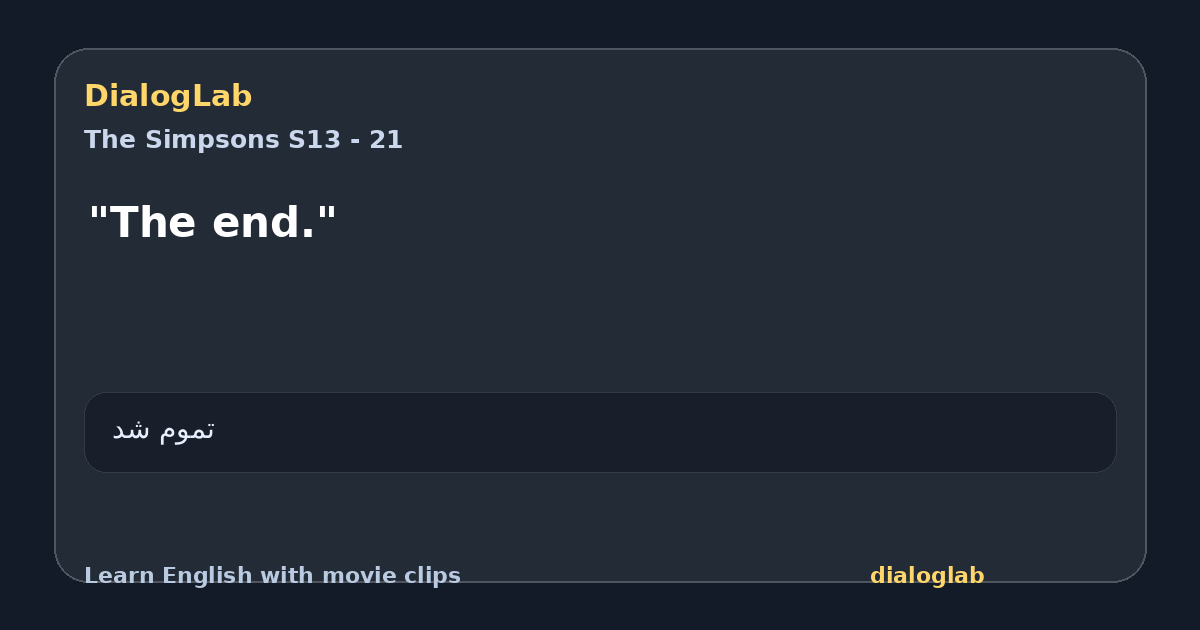 DialogLab
The Simpsons S13 - 21

"The end."

تموم شد

Learn English with movie clips
dialoglab