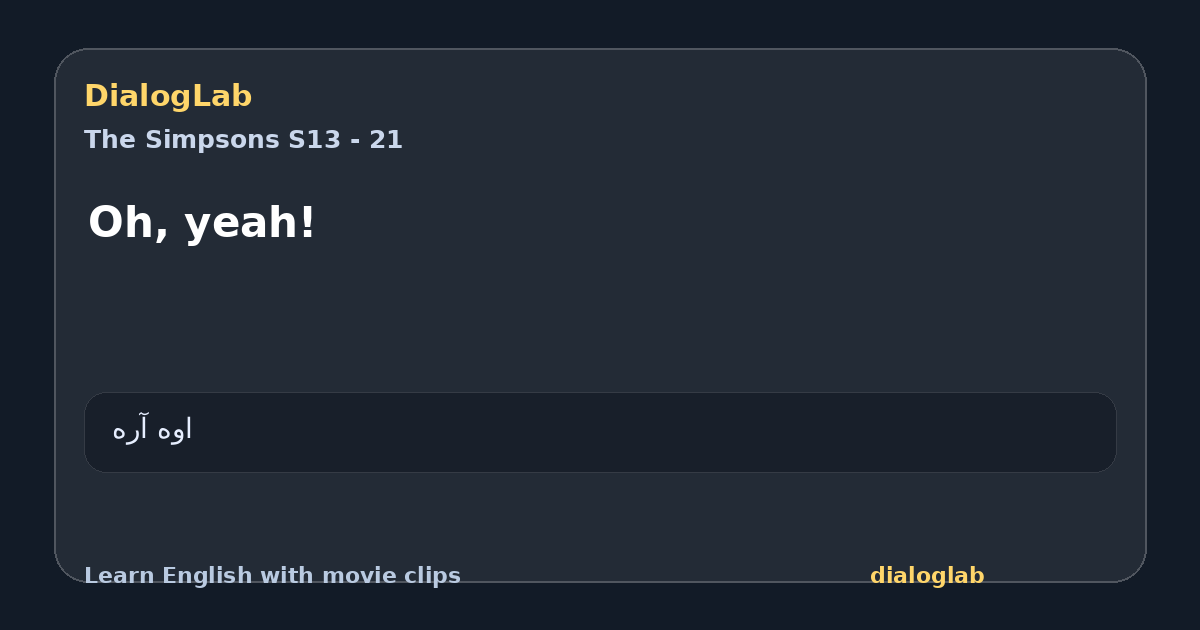 DialogLab

The Simpsons S13 - 21

Oh, yeah!

اوه آره

Learn English with movie clips

dialoglab