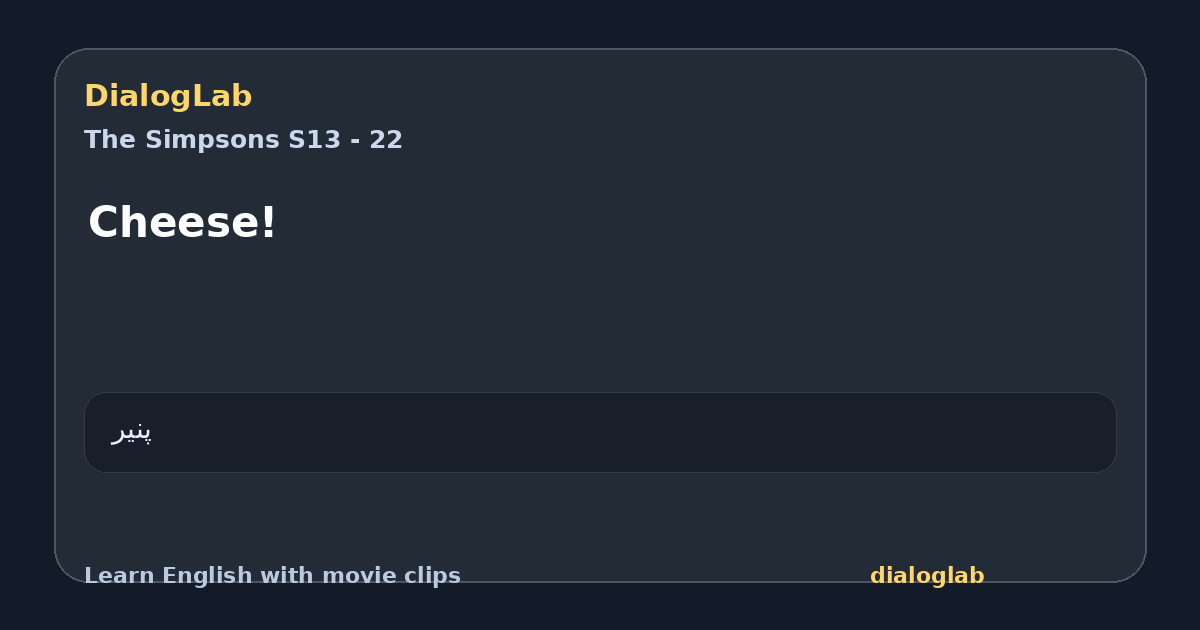 DialogLab
The Simpsons S13 - 22

Cheese!

پنیر

Learn English with movie clips
dialoglab